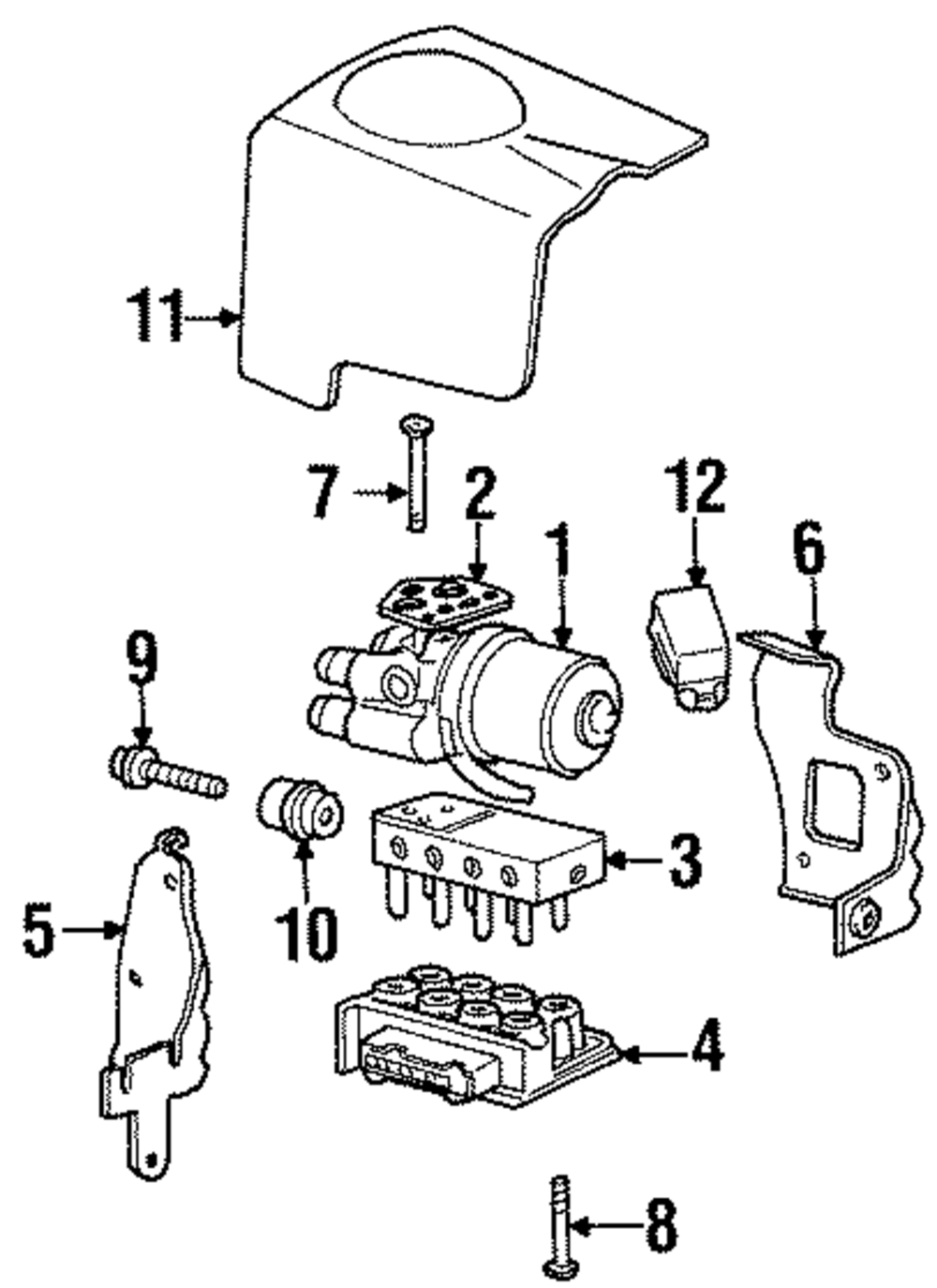 11
7
2
1
12
6
9
10
3
5
4
8