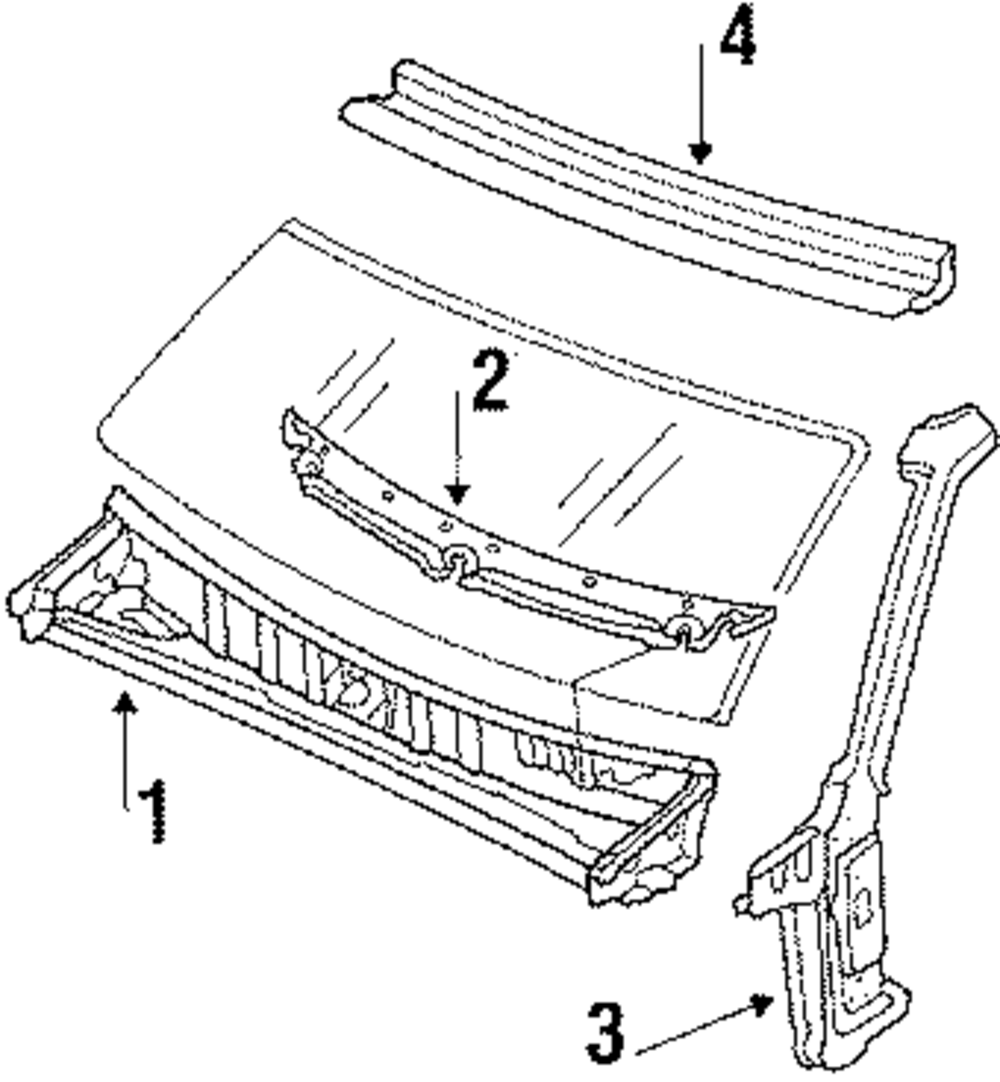 4
2
1
3