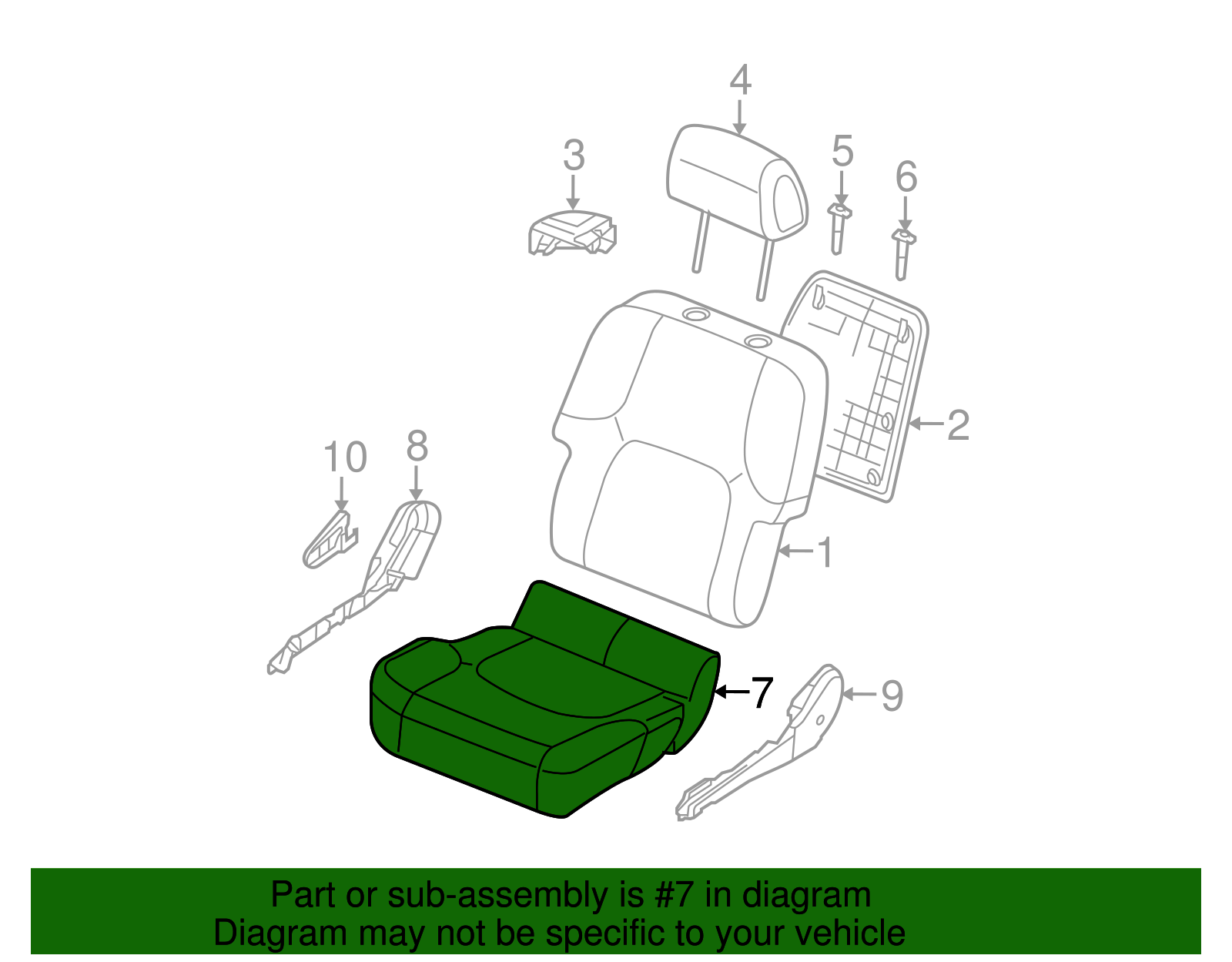 4
3
5
6
2
10
8
1
7
9

Part or sub-assembly is #7 in diagram
Diagram may not be specific to your vehicle