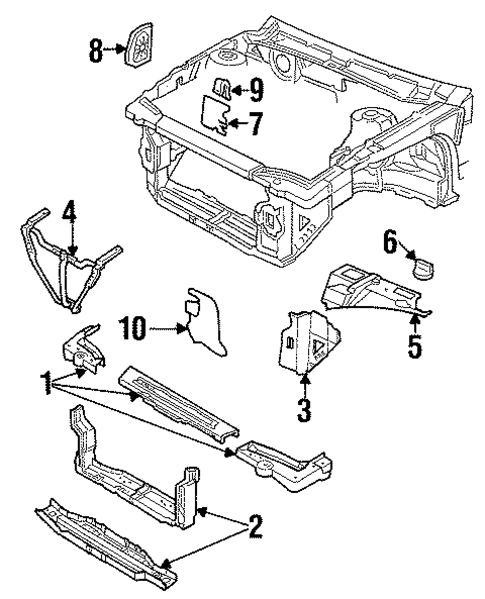 8
9
7
4
6
10
5
1
3
2