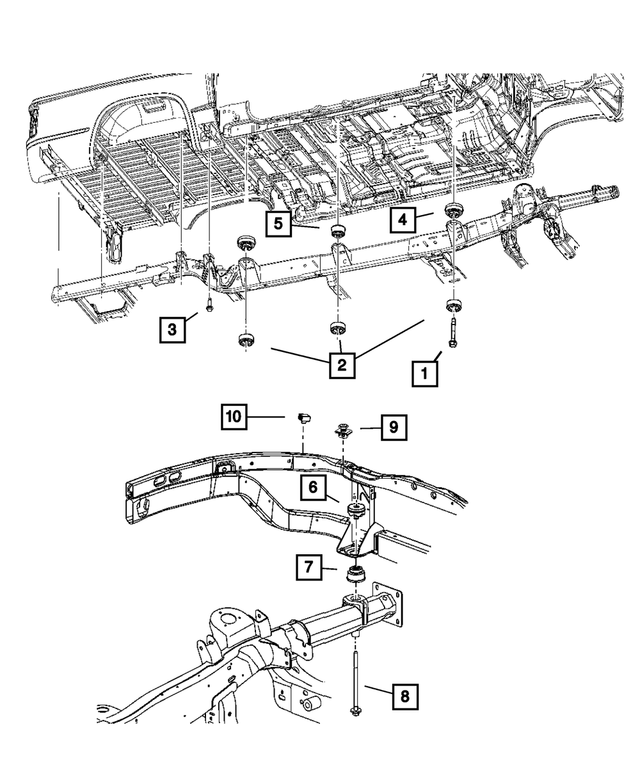 5
4
3
2
1
10
9
6
7
8