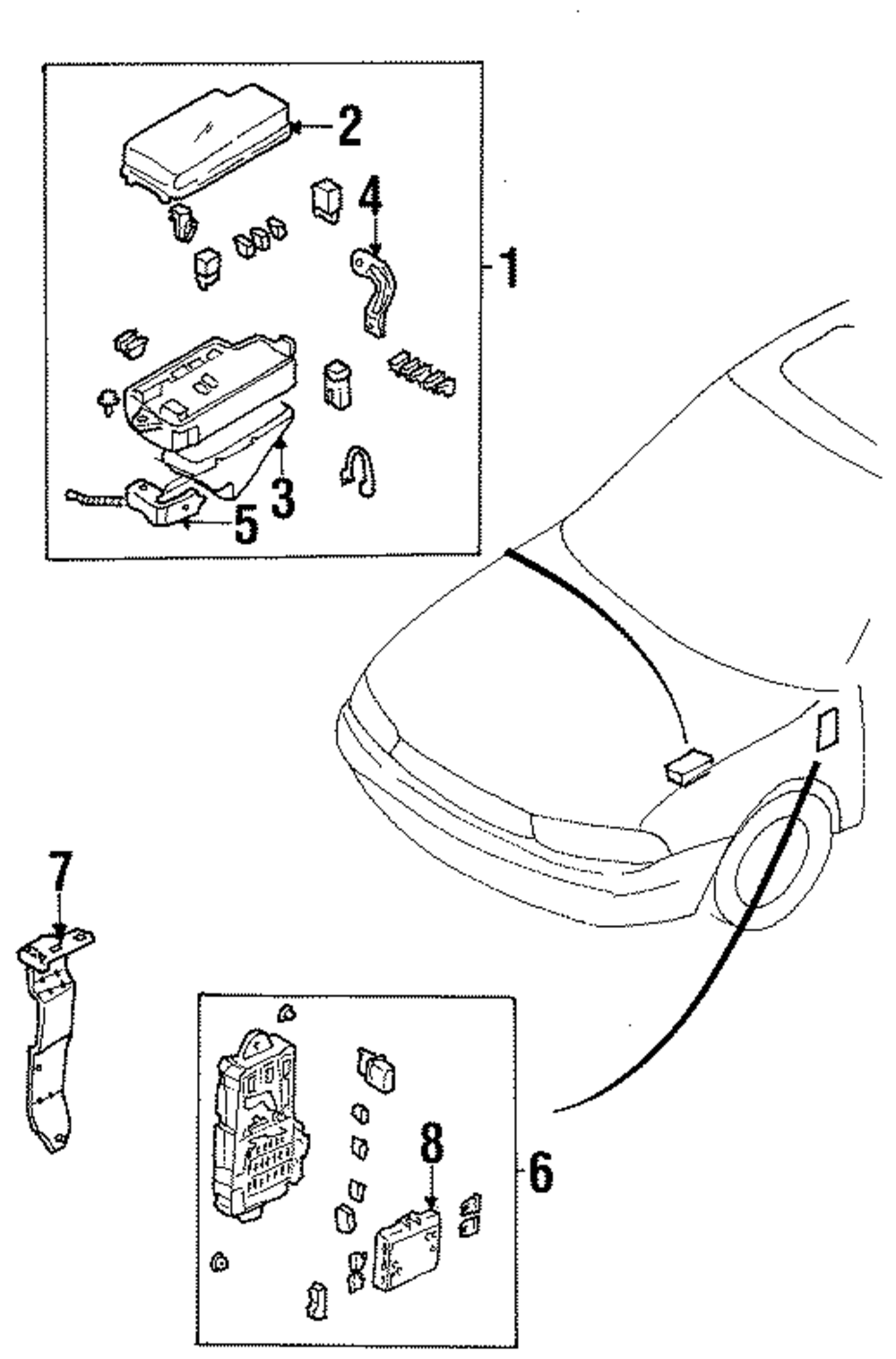 2
4
1
3
5
7
8
6