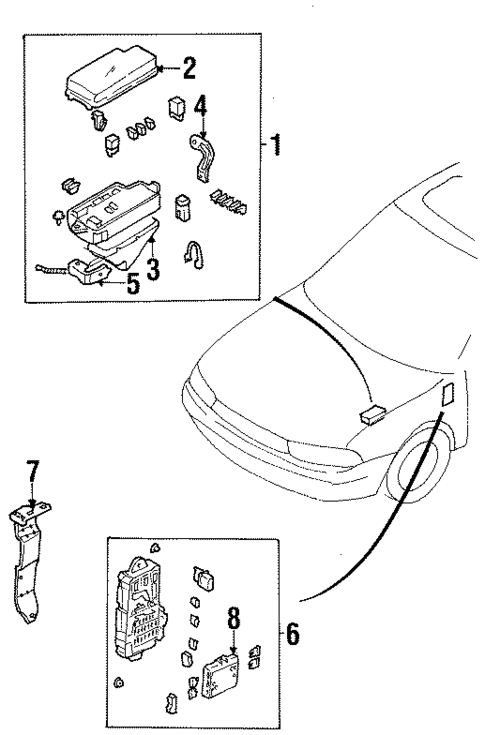 2
4
1
3
5
7
8
6