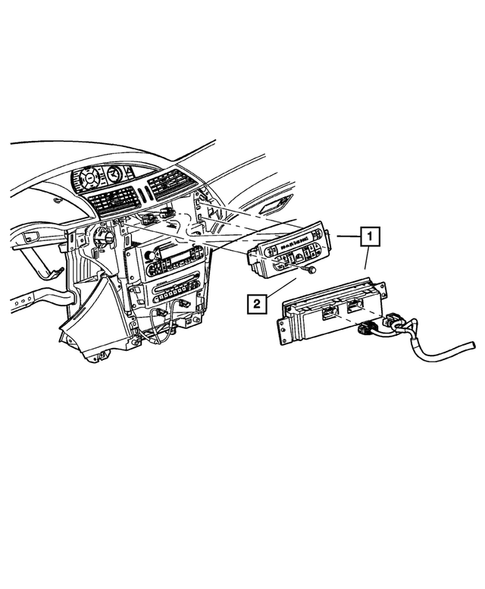 1
2