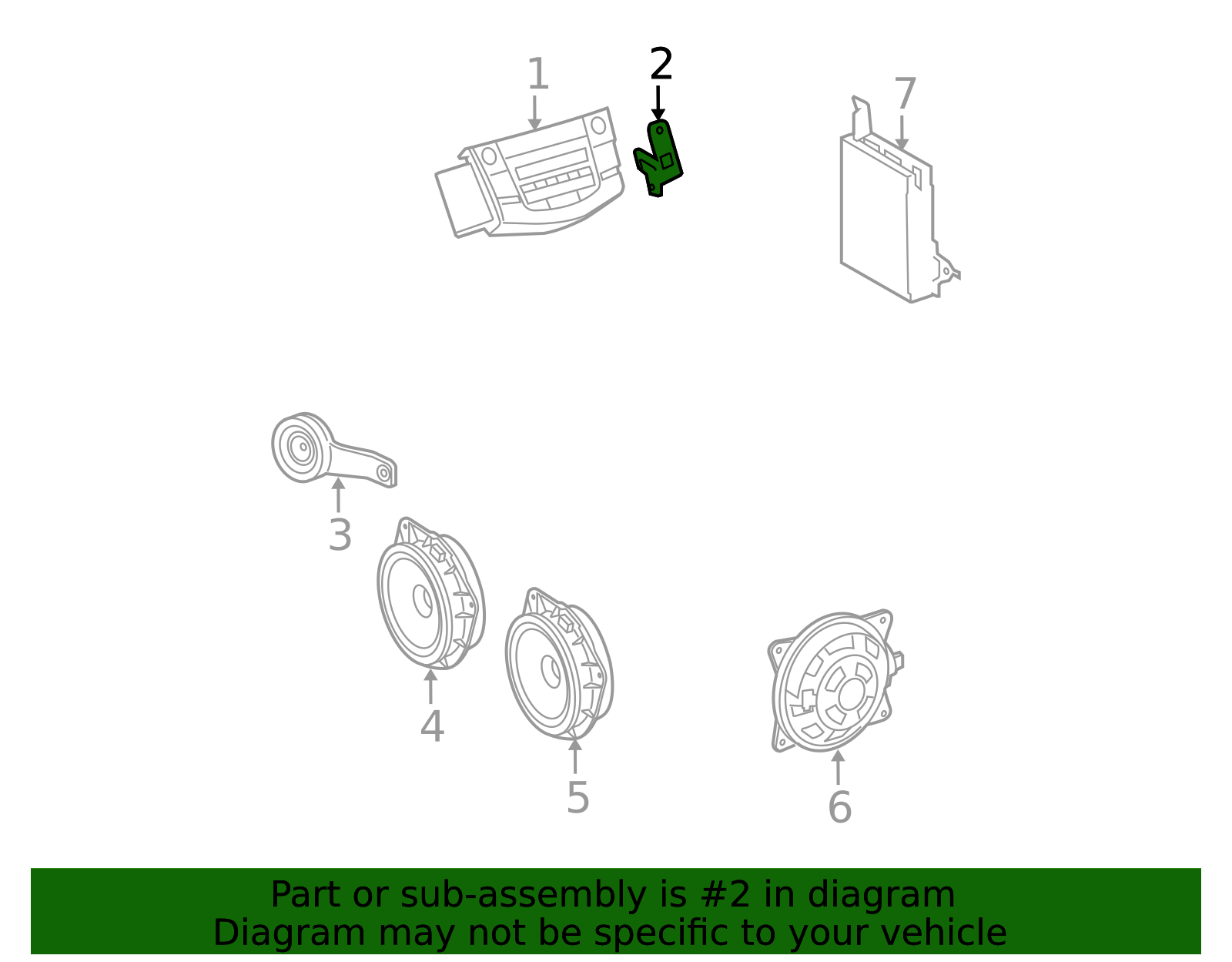 1
2
7
3
4
5
6

Part or sub-assembly is #2 in diagram
Diagram may not be specific to your vehicle