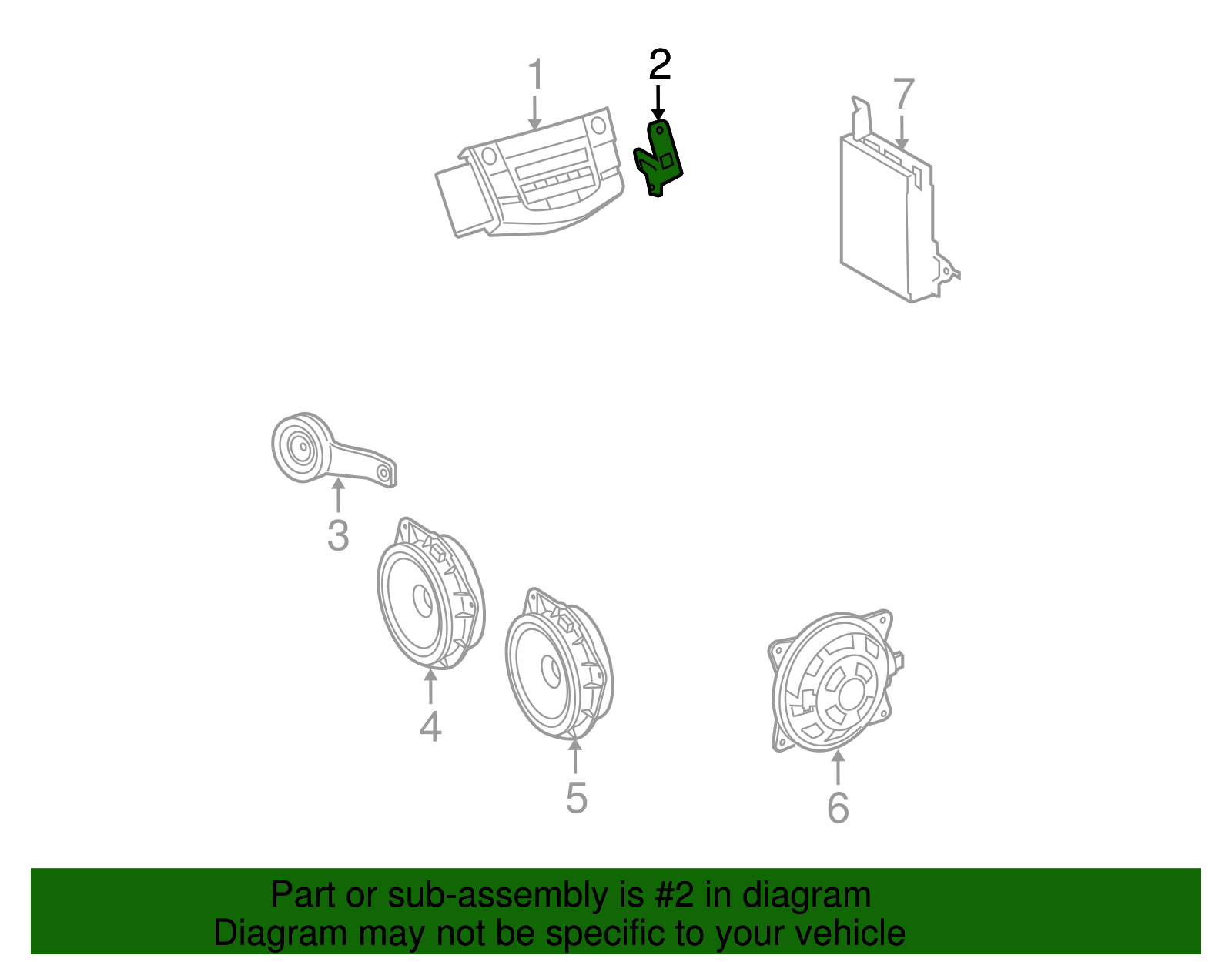 1
2
7
3
4
5
6

Part or sub-assembly is #2 in diagram
Diagram may not be specific to your vehicle