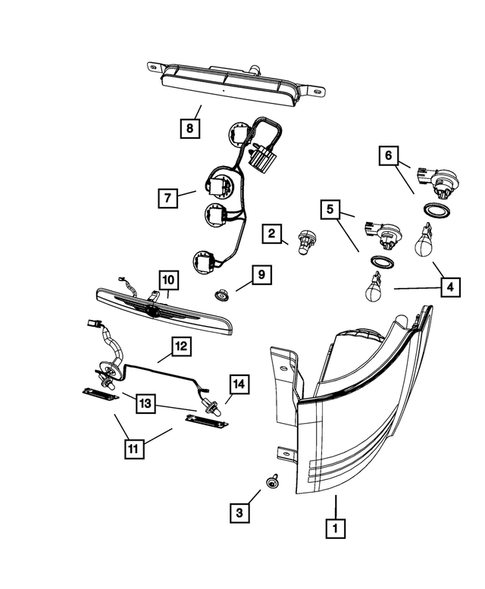 8
6
7
5
2
4
9
10
12
14
13
11
3
1