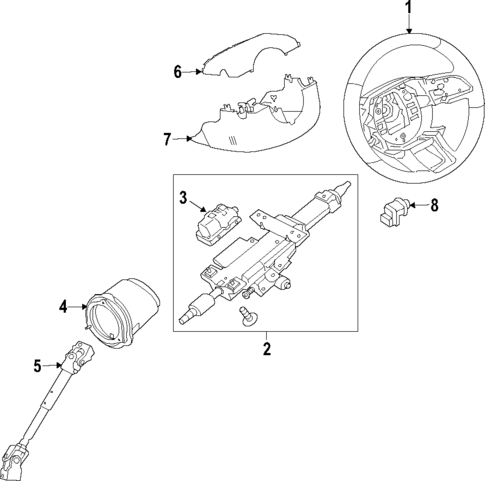 1
6
7
3
8
4
2
5