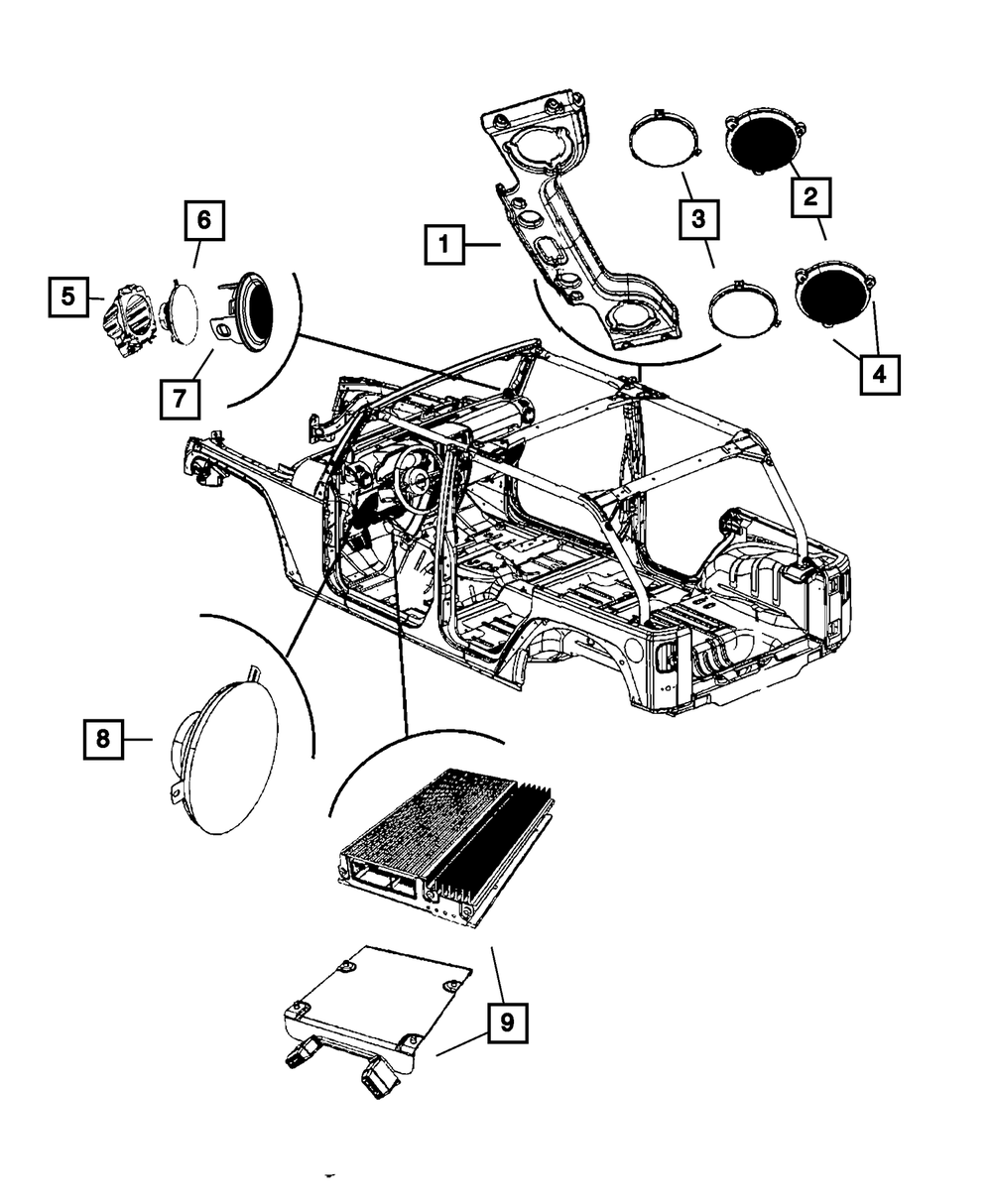 6
5
7
1
3
2
4
8
9