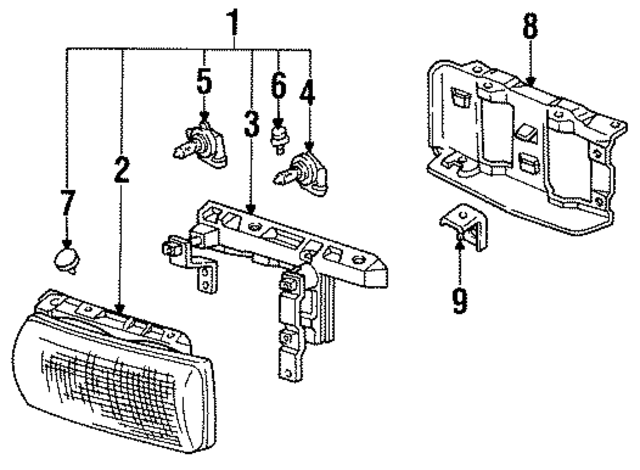 1
8
5
6
4
3
2
7
9