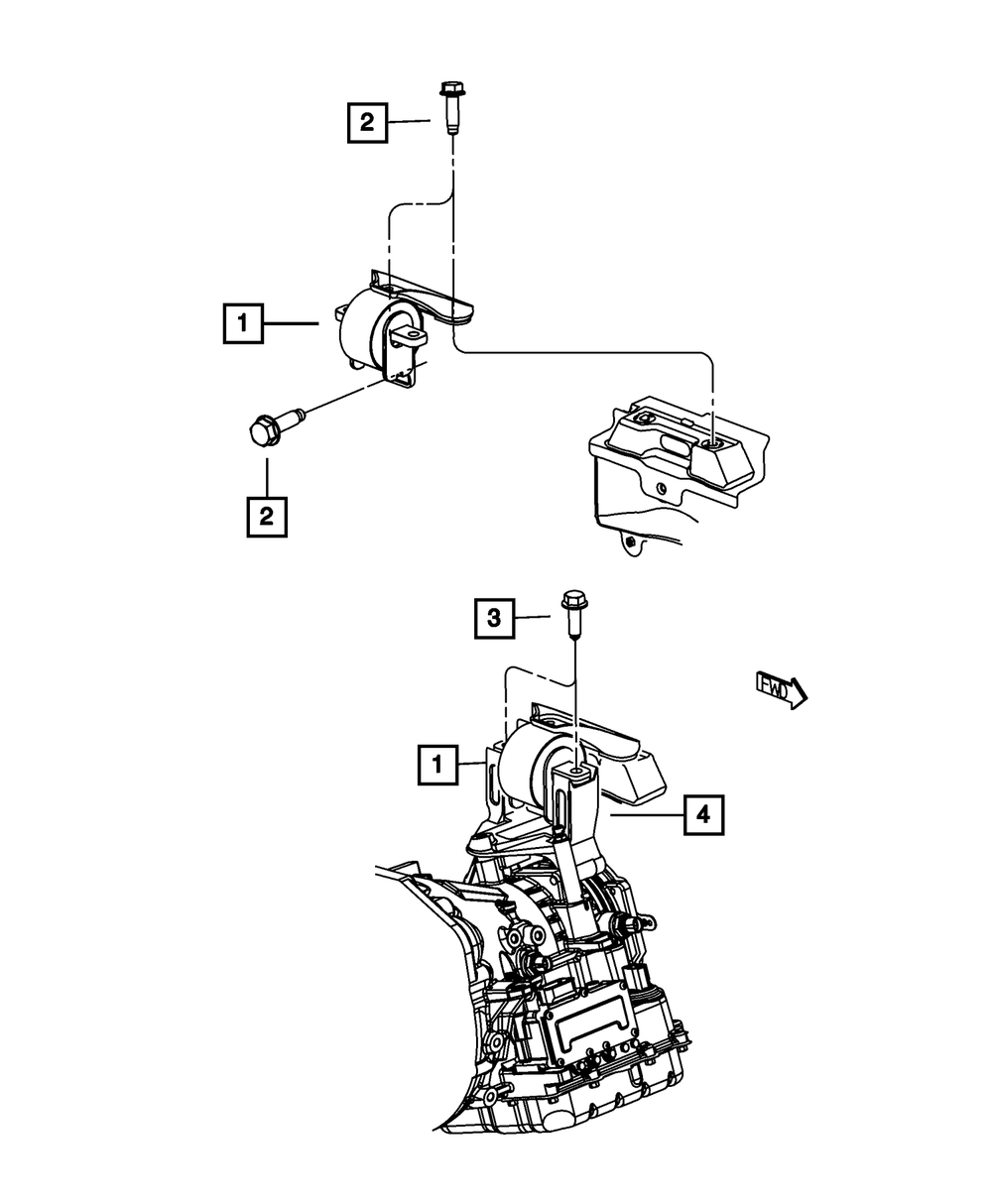 2

1

2

3

FWD

1

4