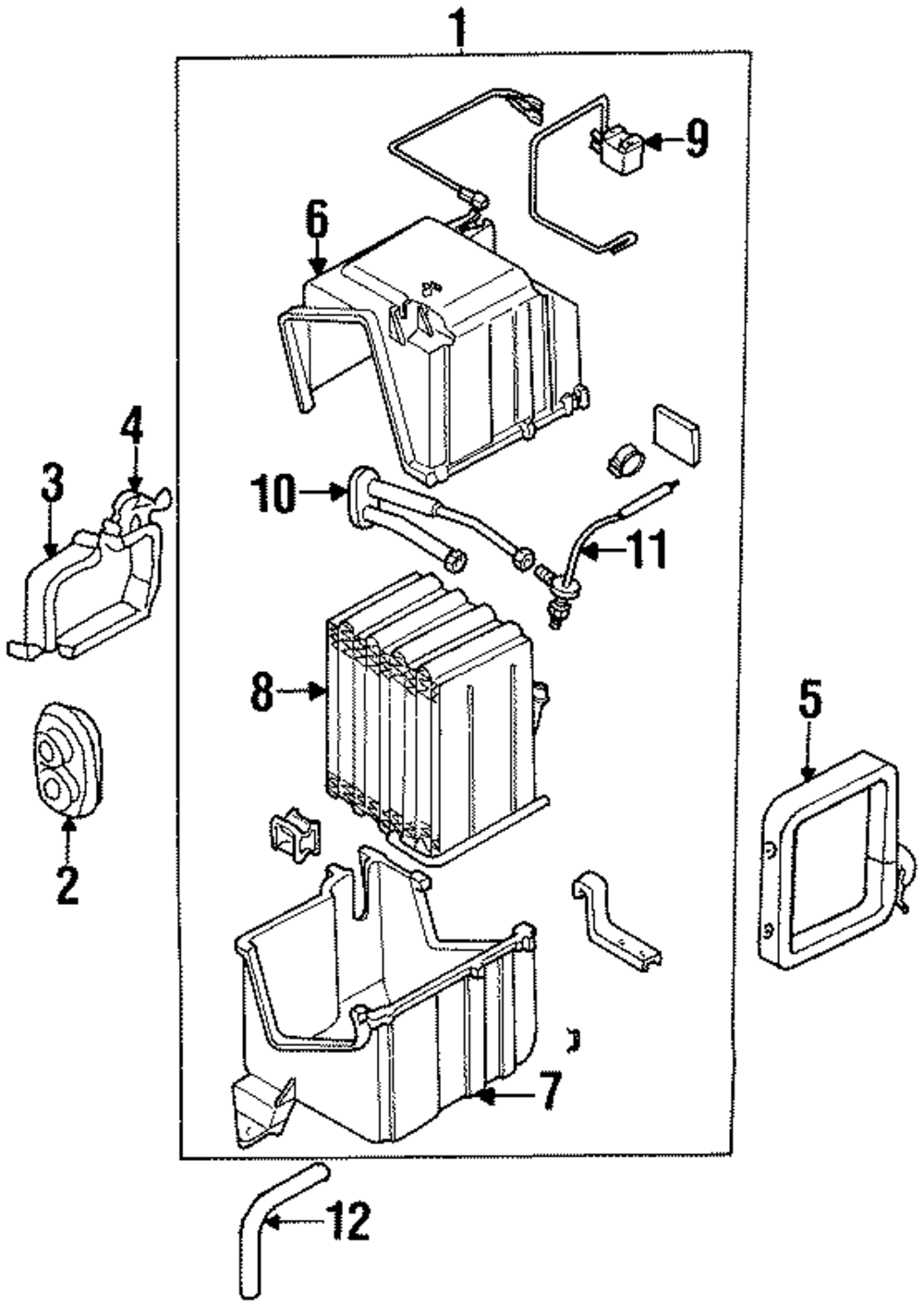 1
9
6
4
3
10
11
8
5
2
7
12