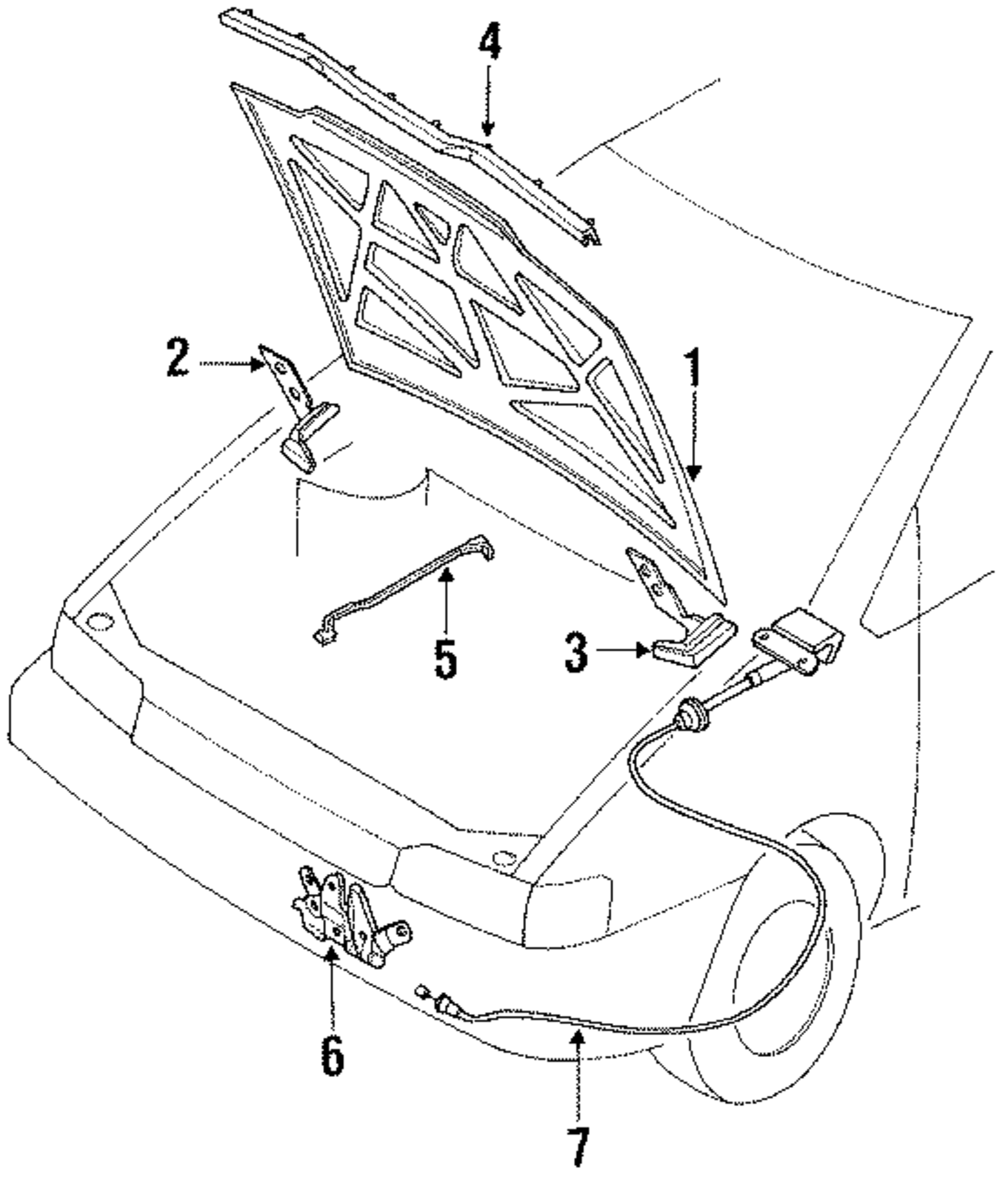 4
2
1
5
3
6
7