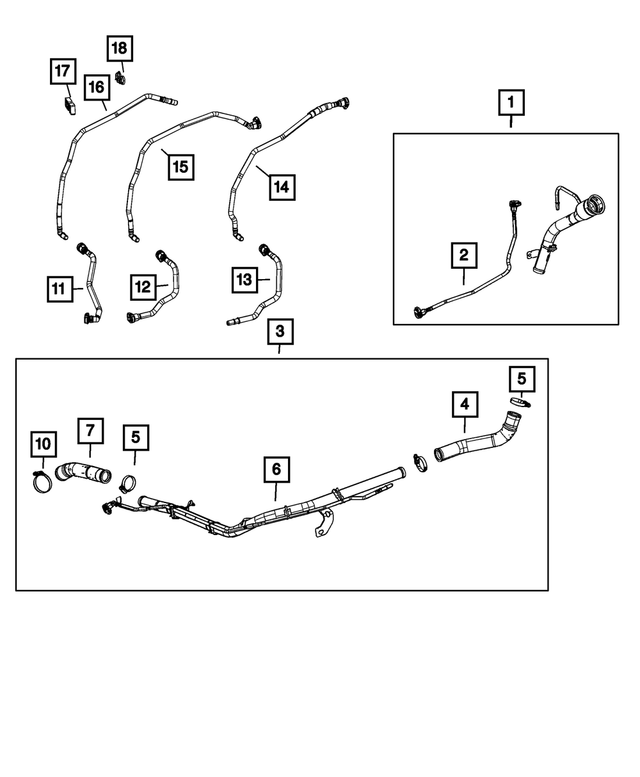 18
17
16
15
14
1
2
11
12
13
3
5
4
10
7
5
6