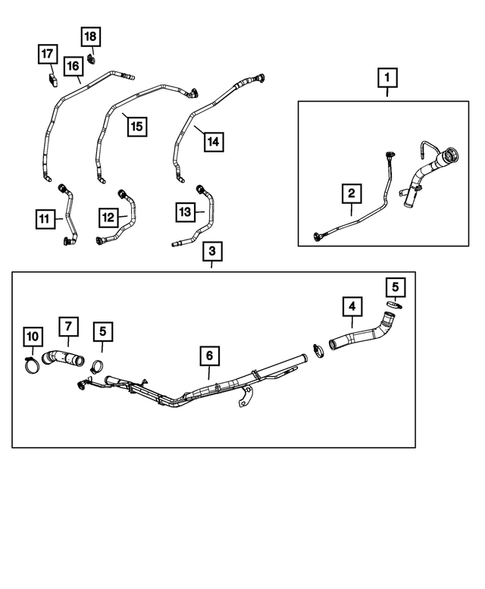 18
17
16
15
14
1
2
11
12
13
3
5
4
10
7
5
6