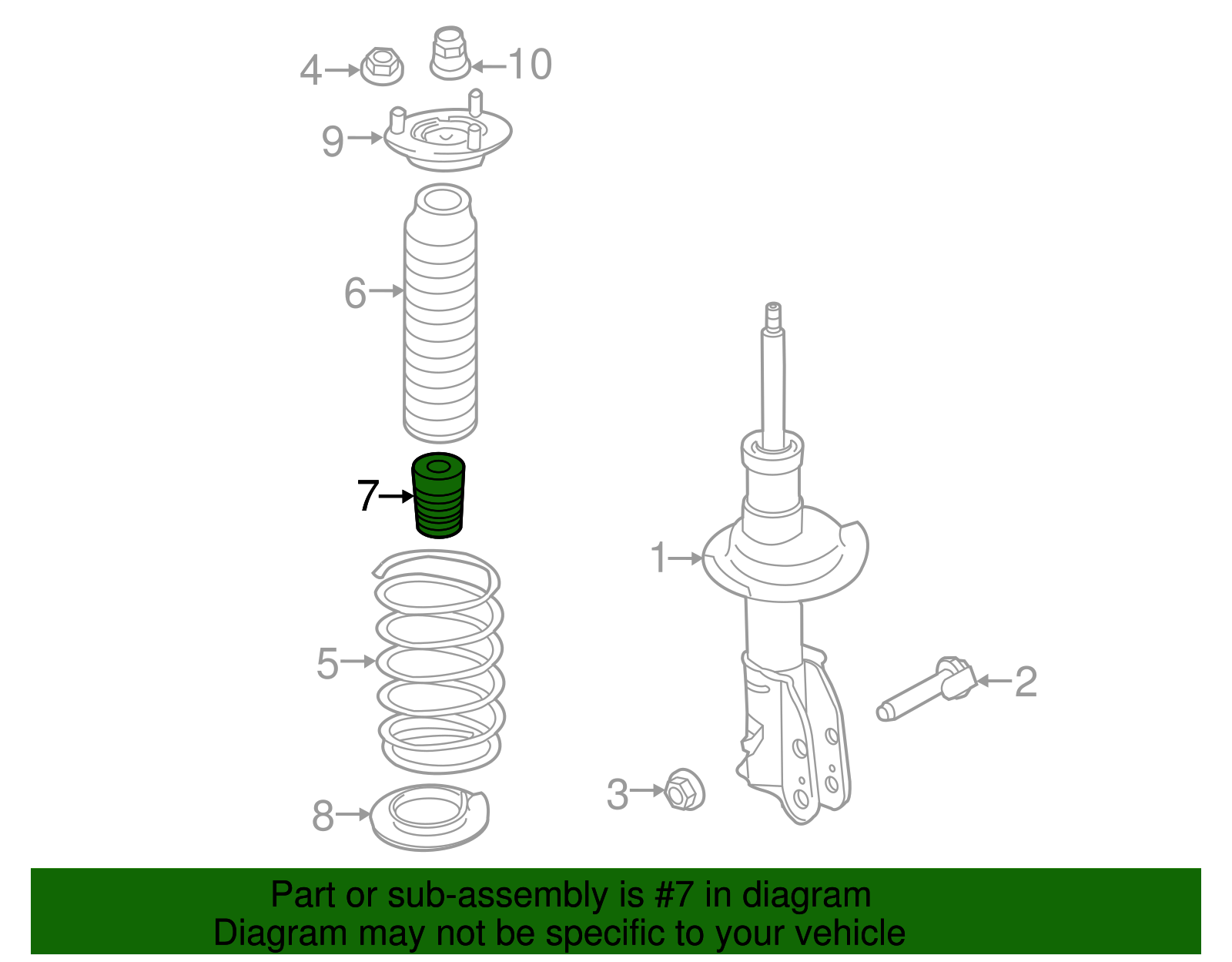 4
10
9
6
7
1
5
2
3
8

Part or sub-assembly is #7 in diagram
Diagram may not be specific to your vehicle