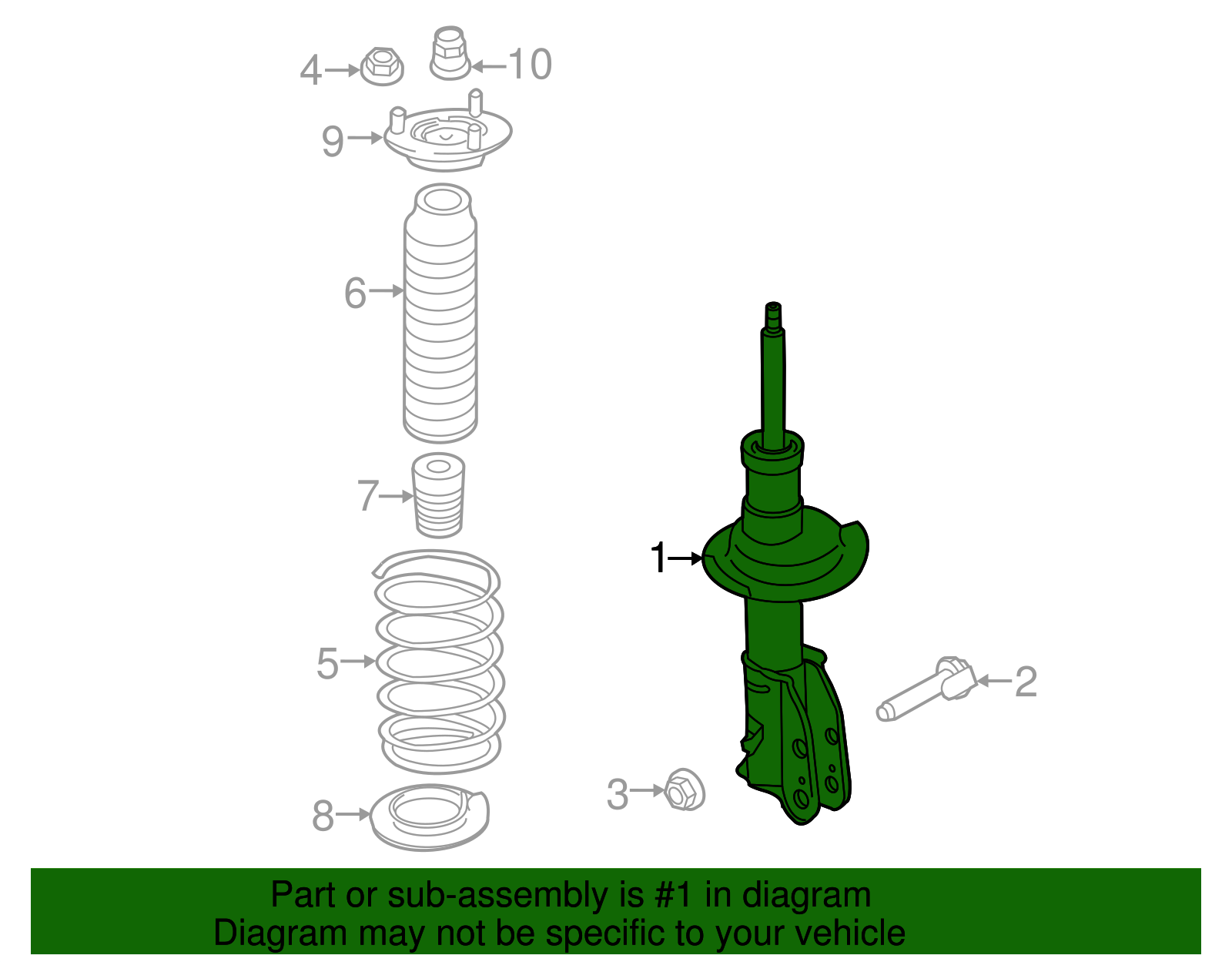 4
10
9
6
7
1
5
2
3
8

Part or sub-assembly is #1 in diagram
Diagram may not be specific to your vehicle