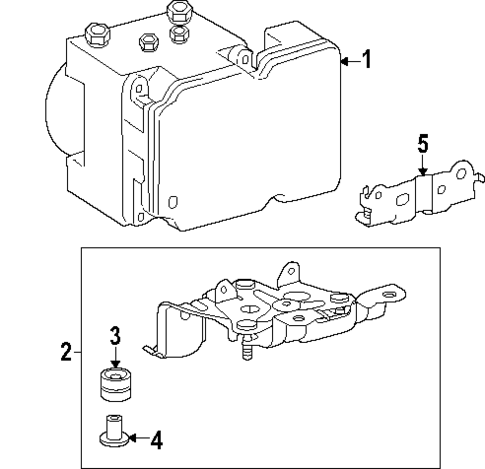 1
5
2
3
4