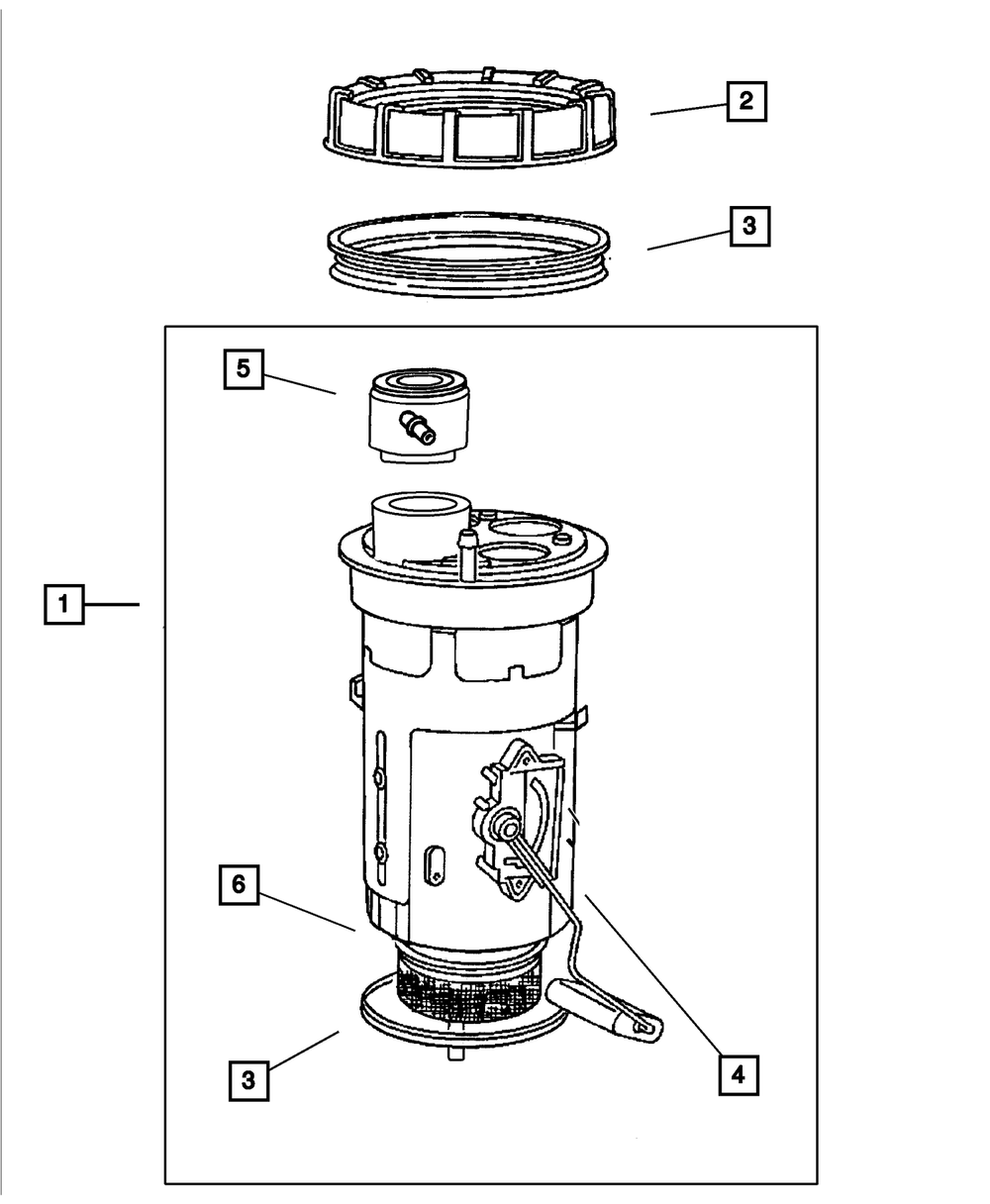 2
3
5
1
6
3
4