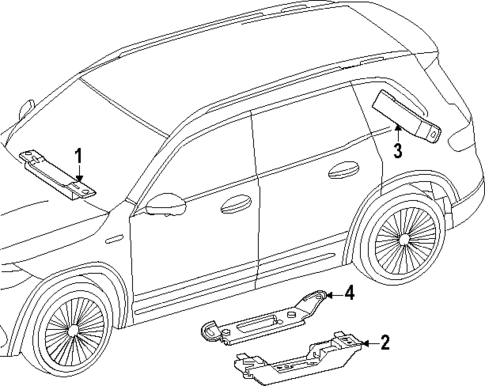 1
3
4
2