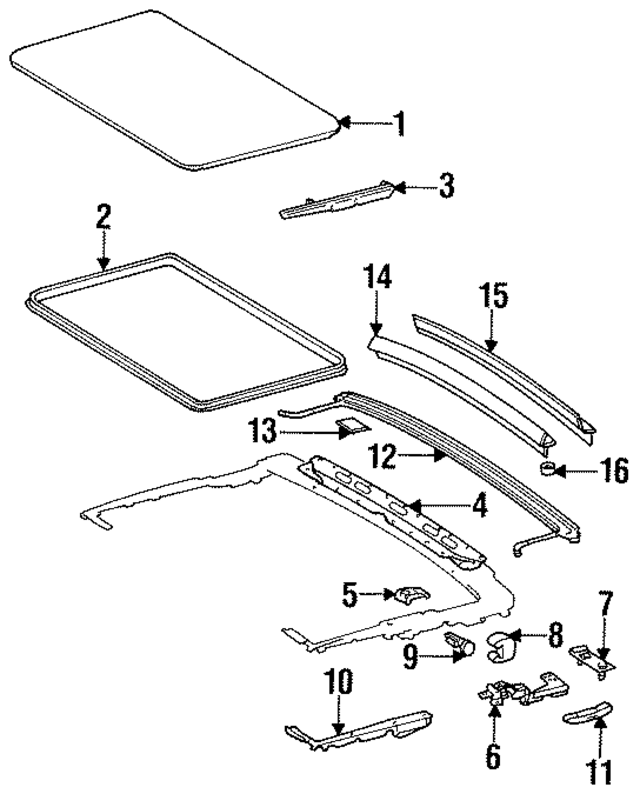 1
3
2
14
15
13
12
16
4
5
7
8
9
10
6
11