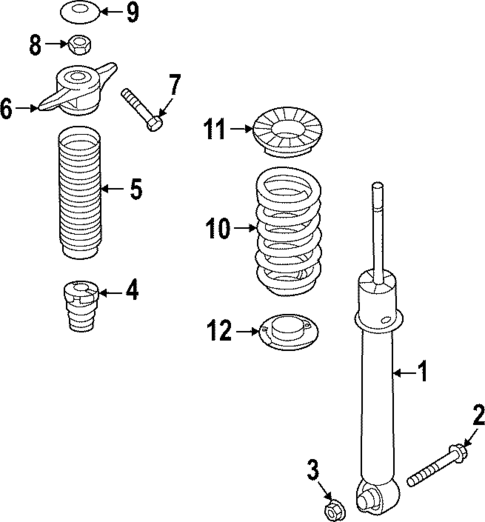 9
8
6
7
11
5
10
4
12
1
2
3