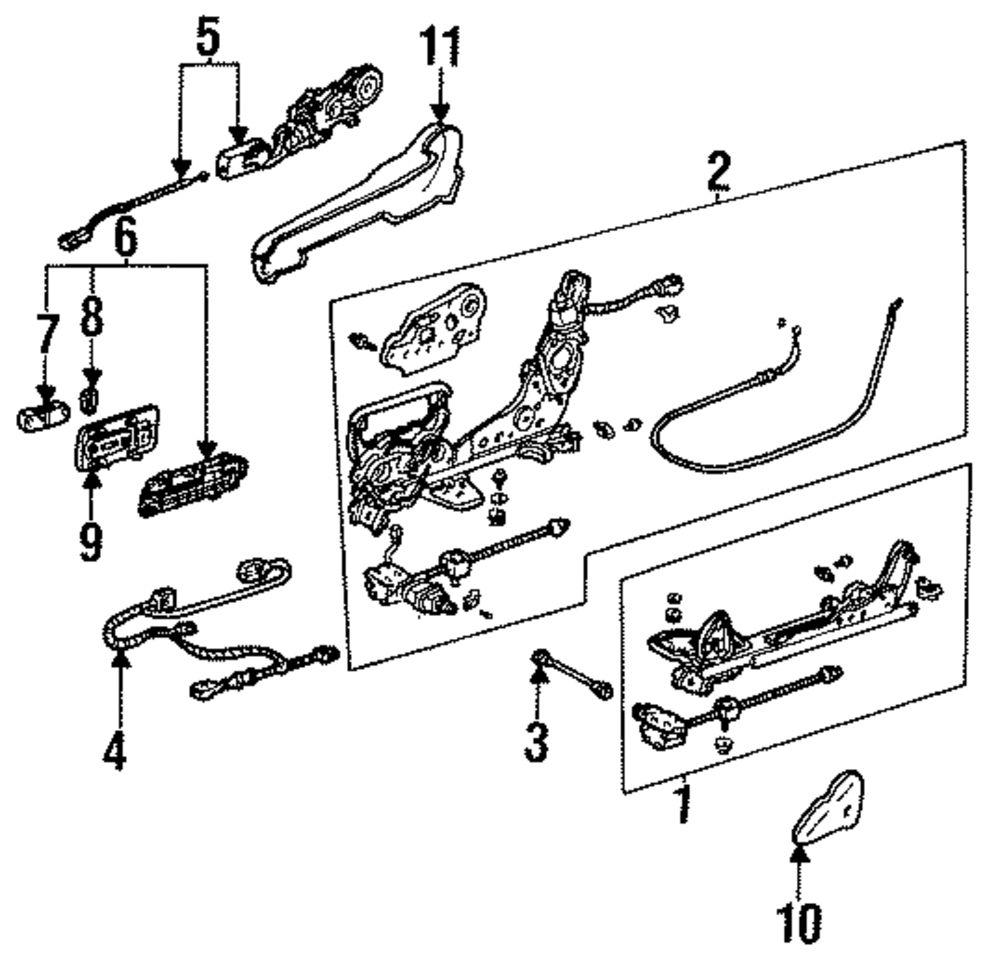 5
11
2
6
7
8
9
4
3
1
10