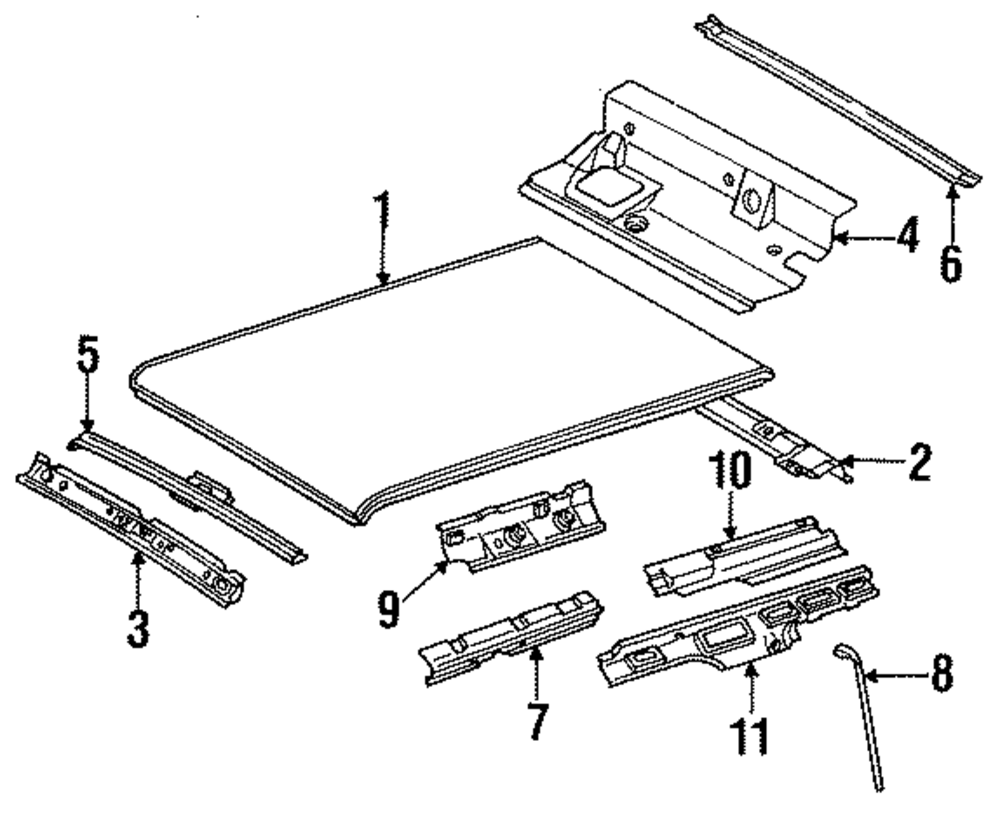 1
4
6
5
2
10
3
9
7
11
8