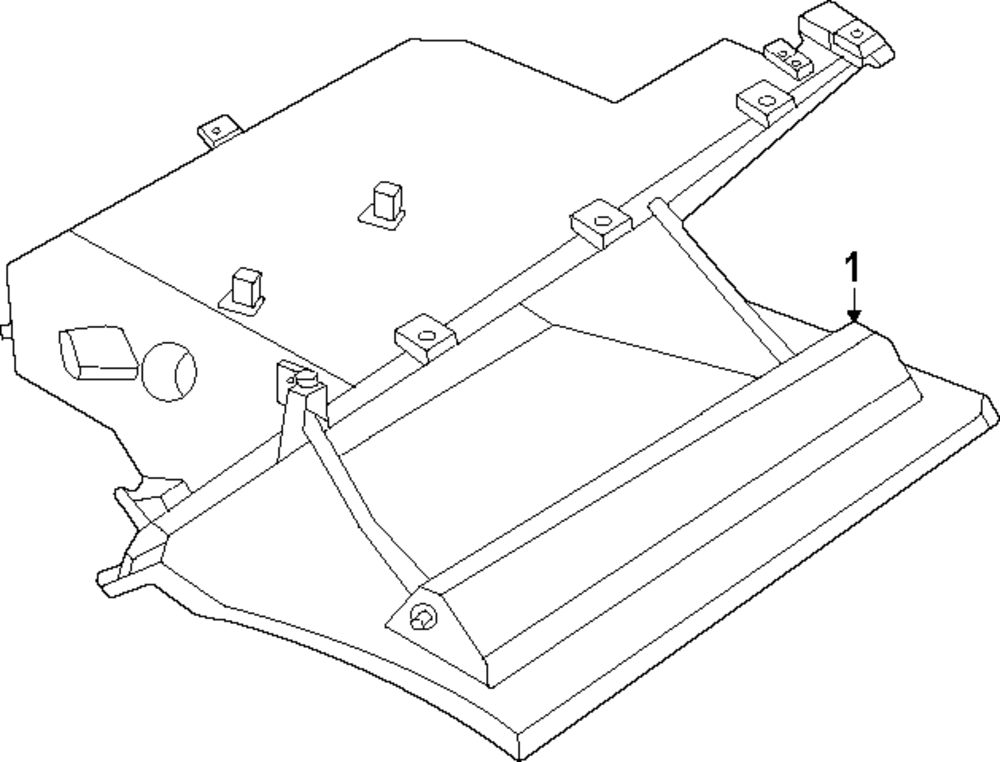 1