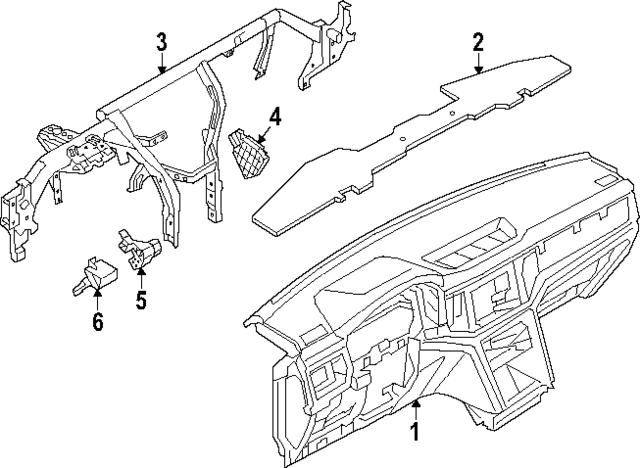 3
2
4
5
6
1