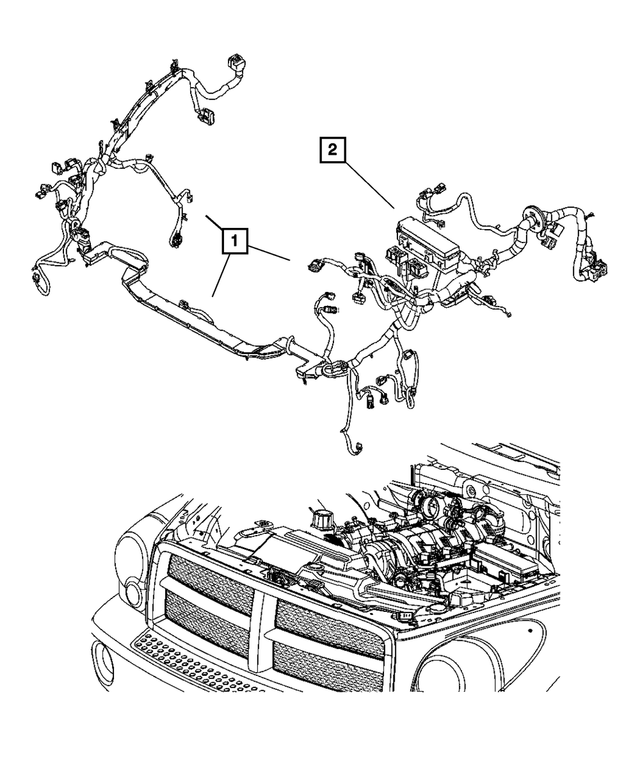 2

1