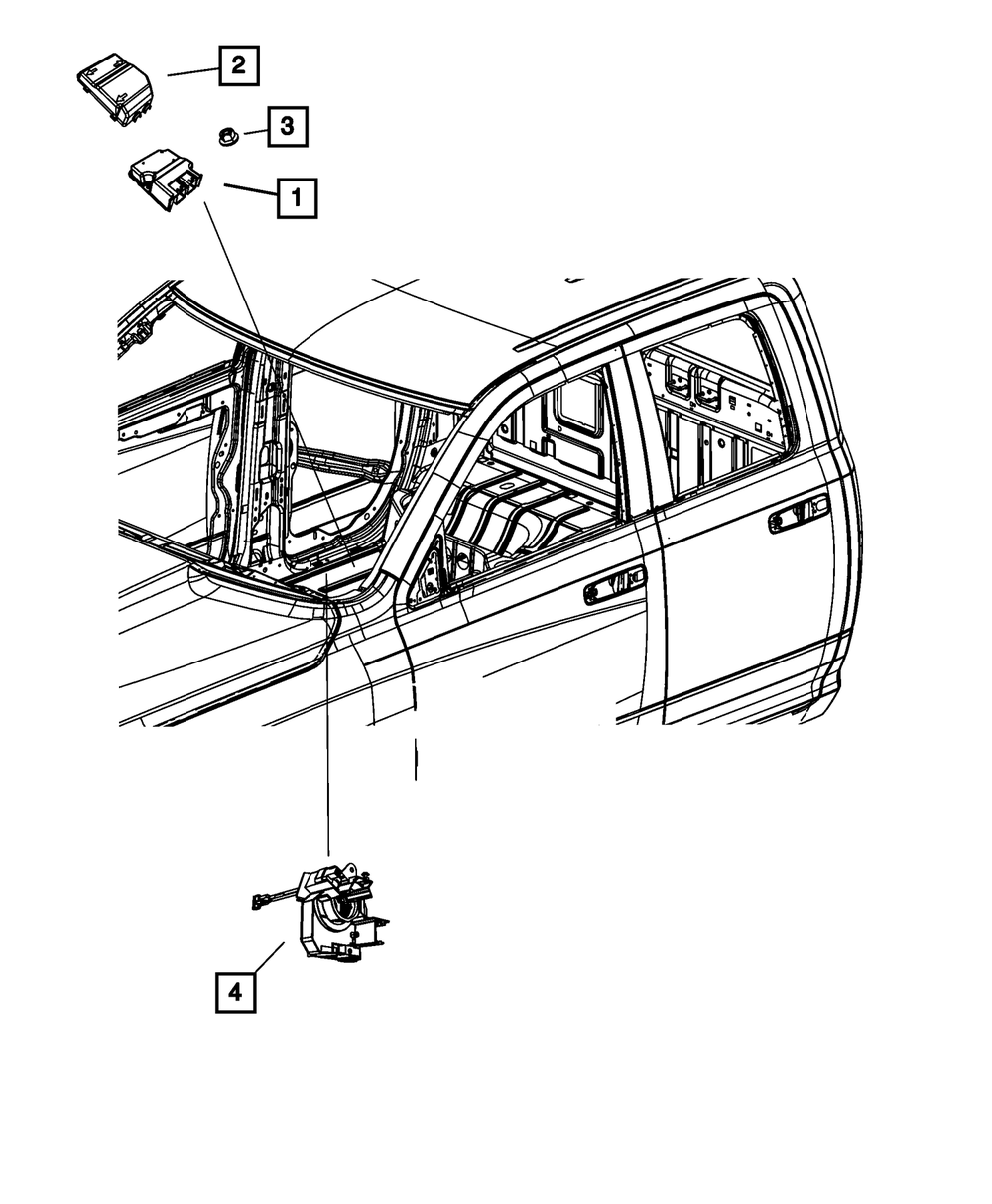 2
3
1
4