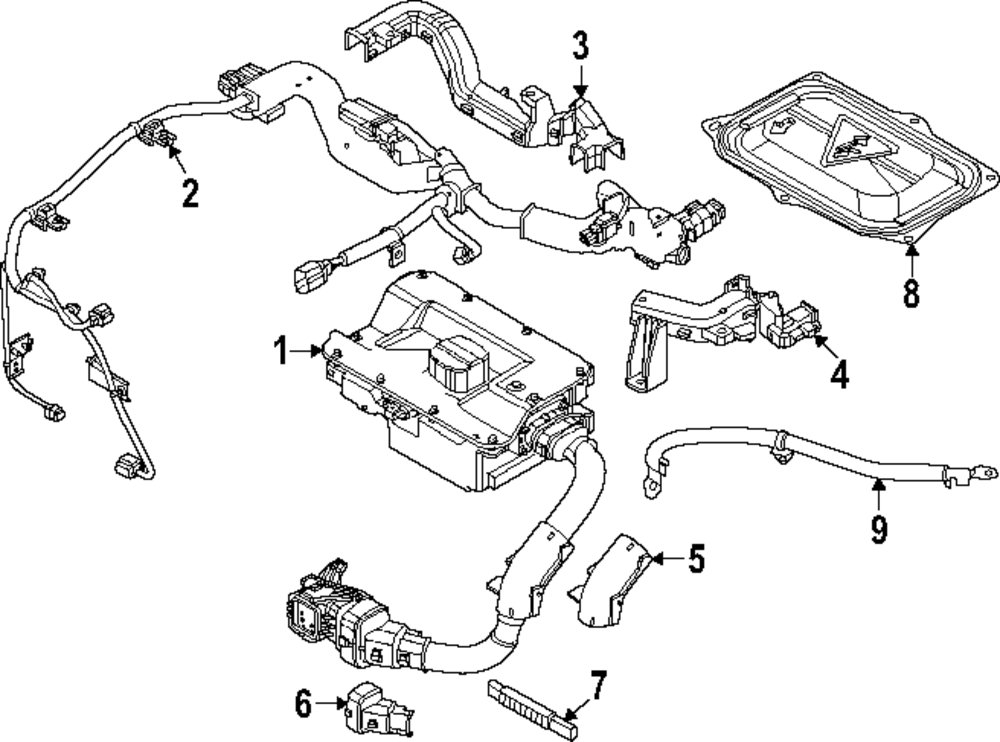 3
2
8
1
4
9
5
6
7