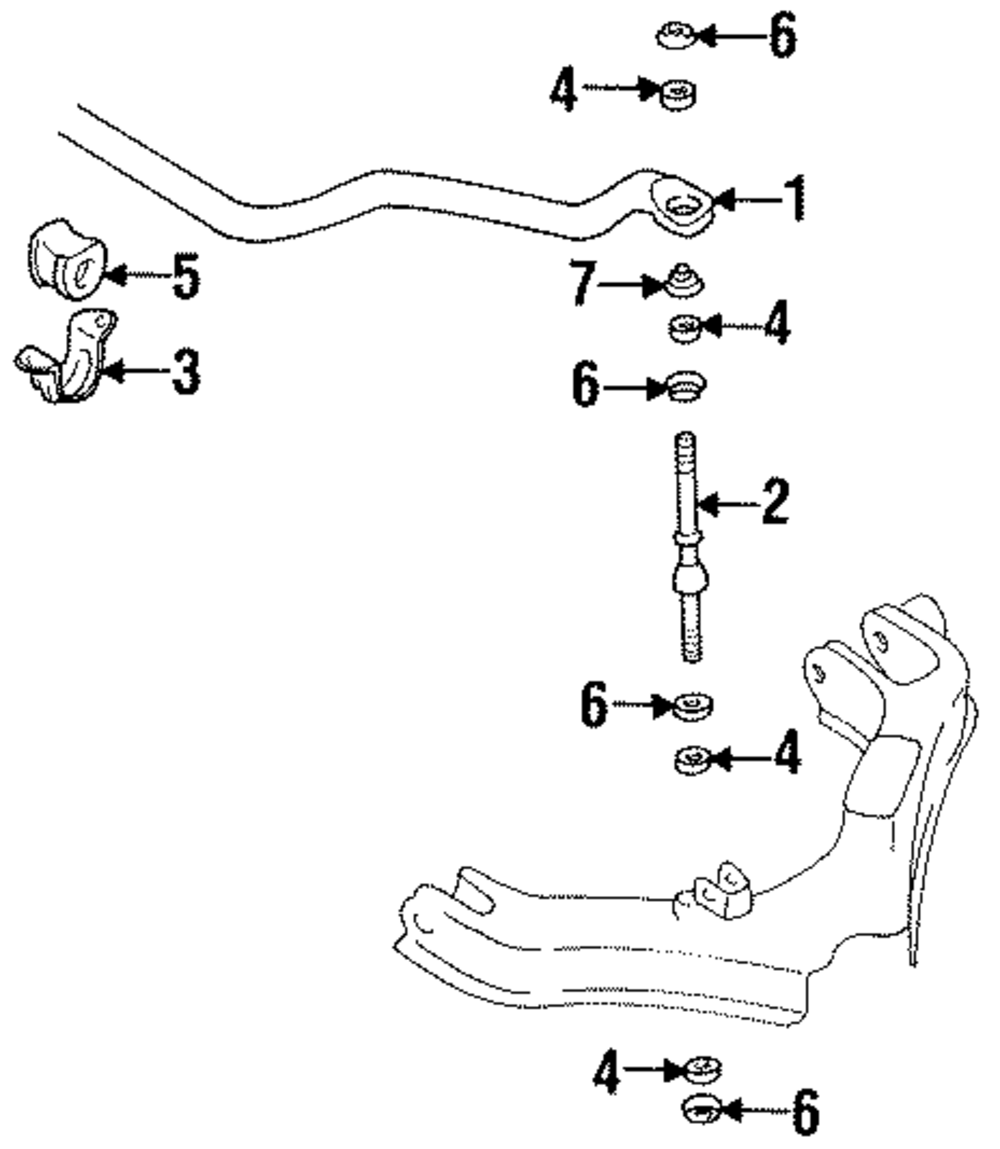 6
4
1
5
7
4
3
6
2
6
4
4
6