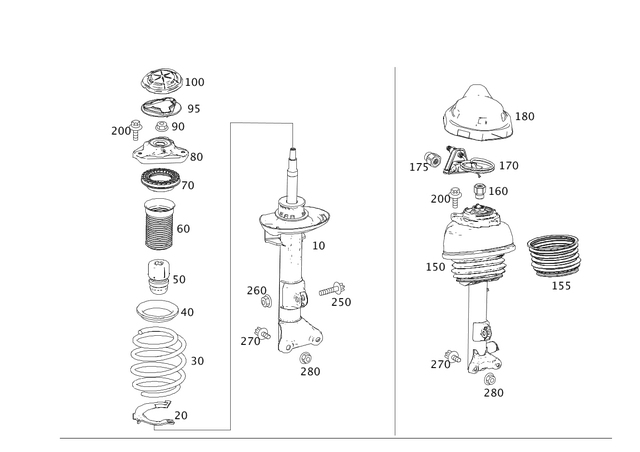 100
95
200
90
80
70
60
50
40
30
20
10
260
250
270
280
180
175
170
200
160
150
155
270
280