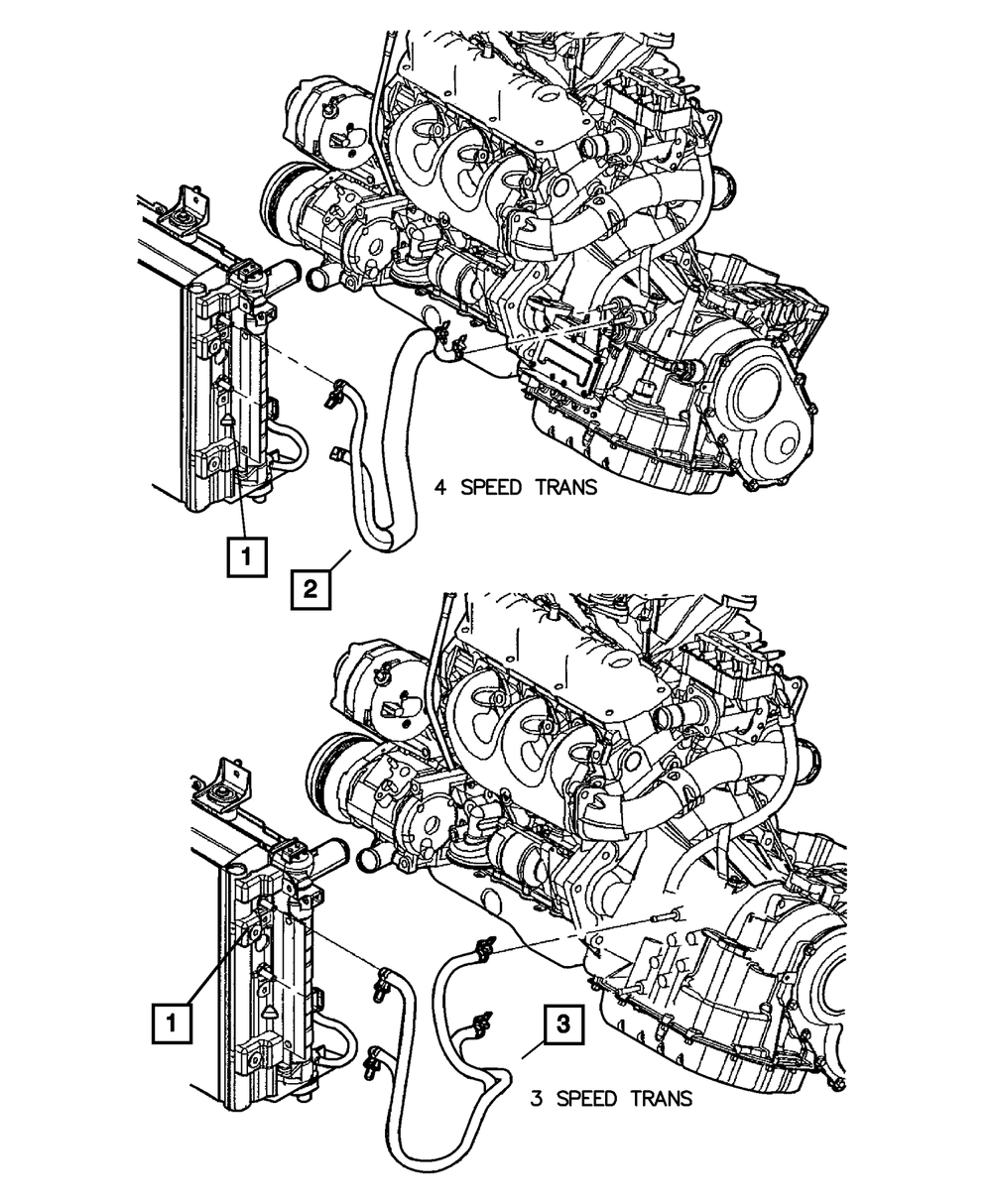 4 SPEED TRANS

1

2

1

3

3 SPEED TRANS