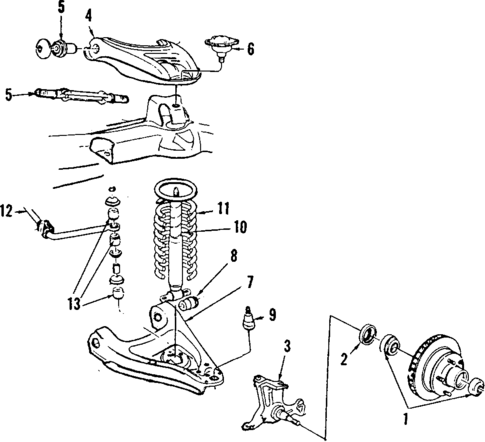 5
4
6
5
12
11
10
8
7
13
9
3
2
1