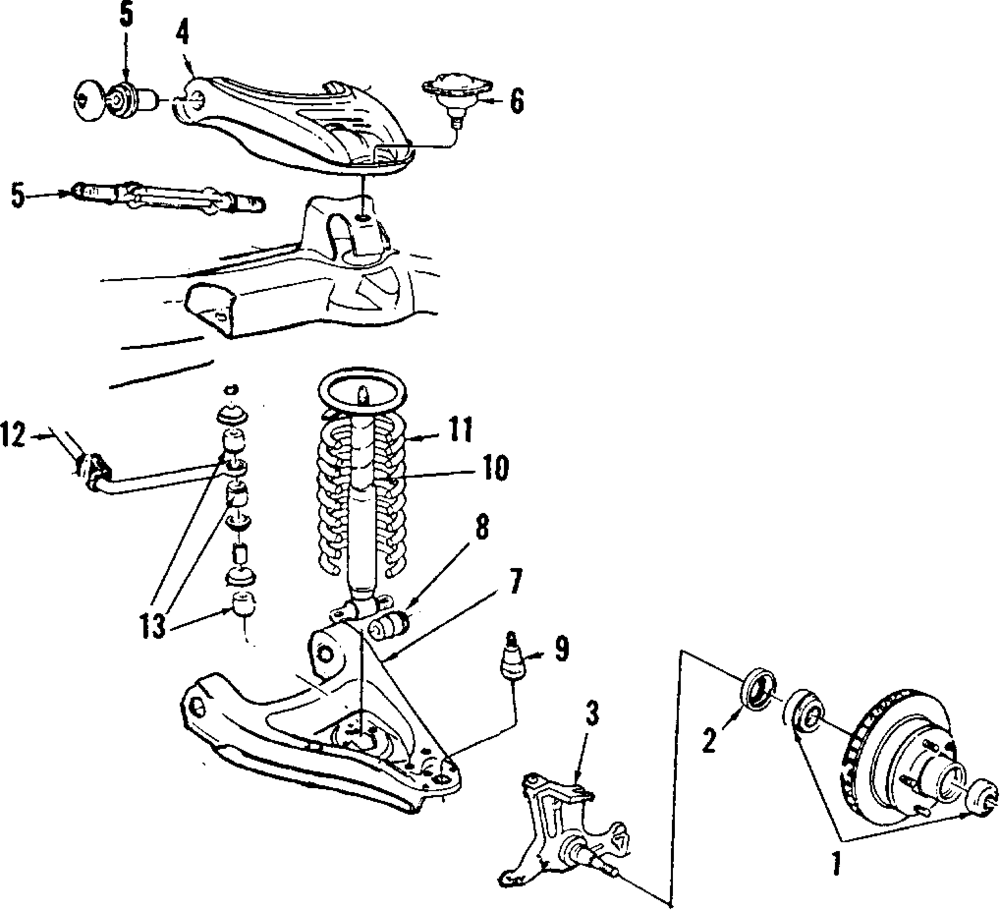 5
4
6
5
12
11
10
8
7
13
9
3
2
1