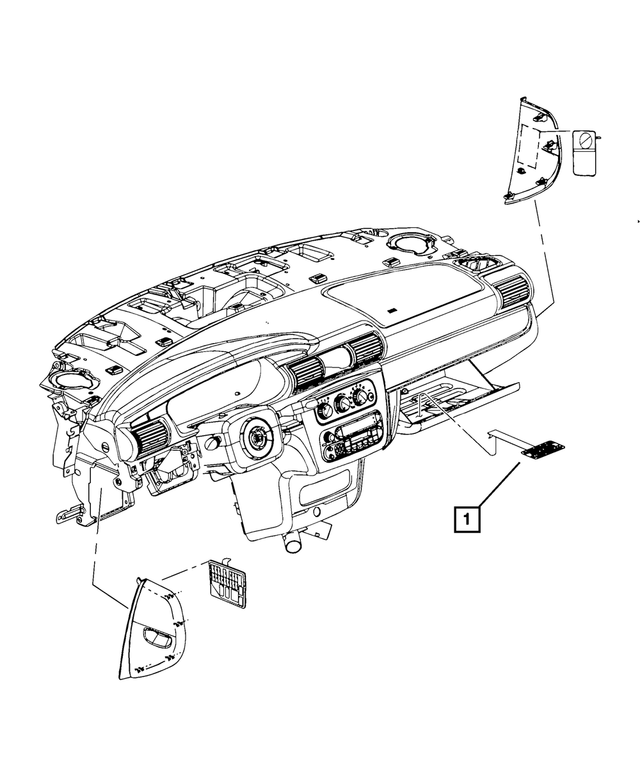 1