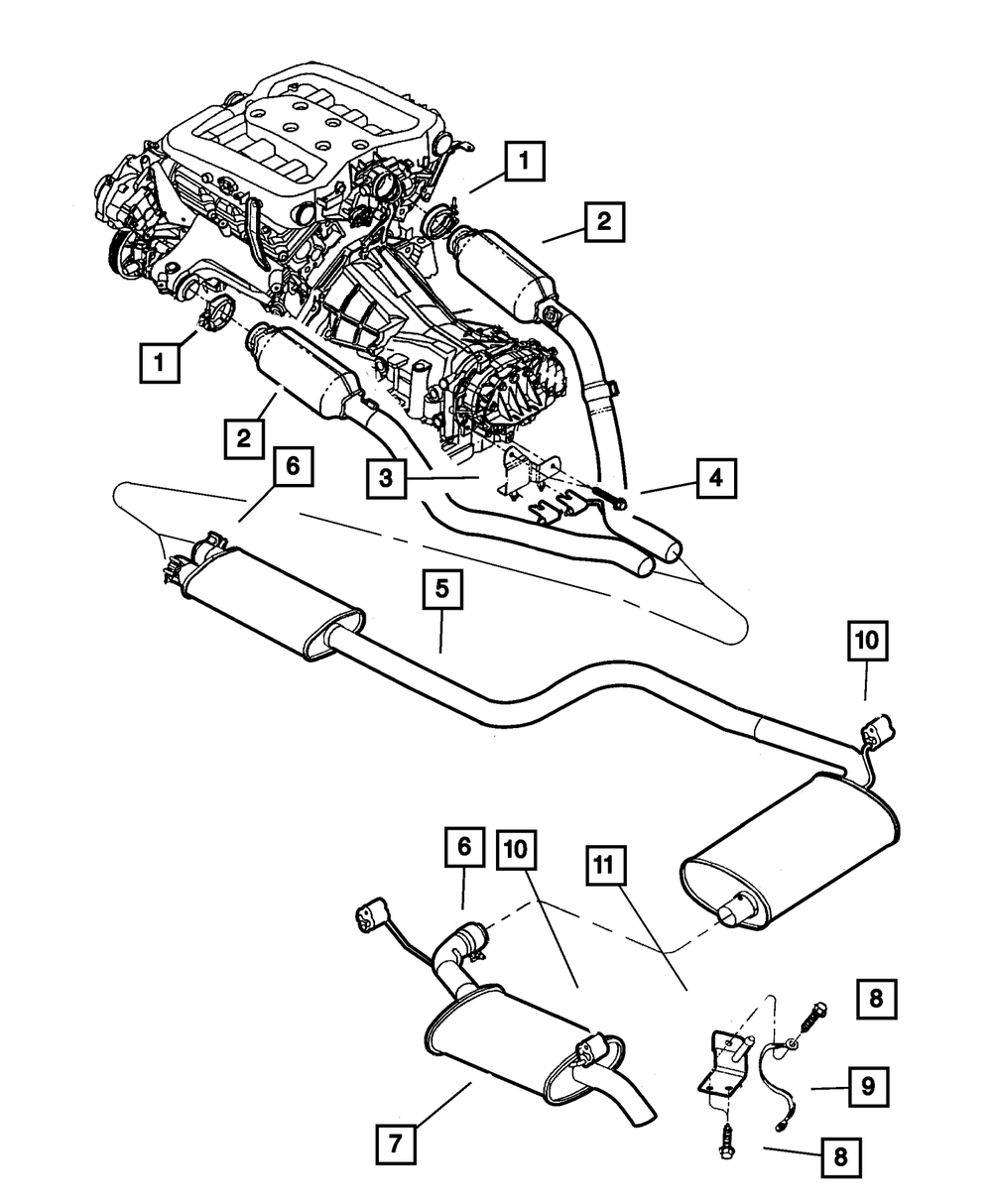 1
2
1
2
6
3
4
5
10
6
10
11
8
9
7
8