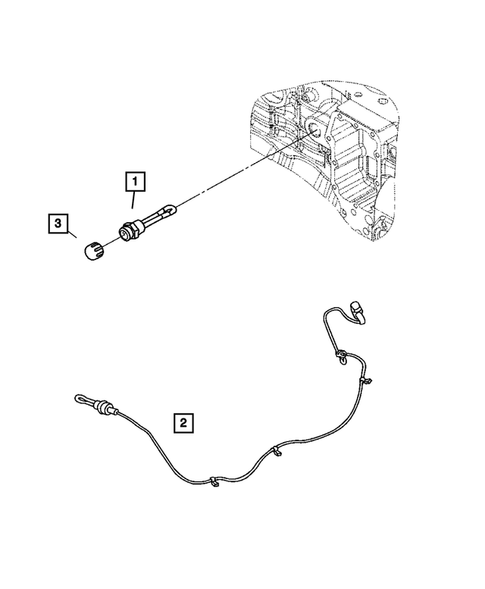 1

3

2