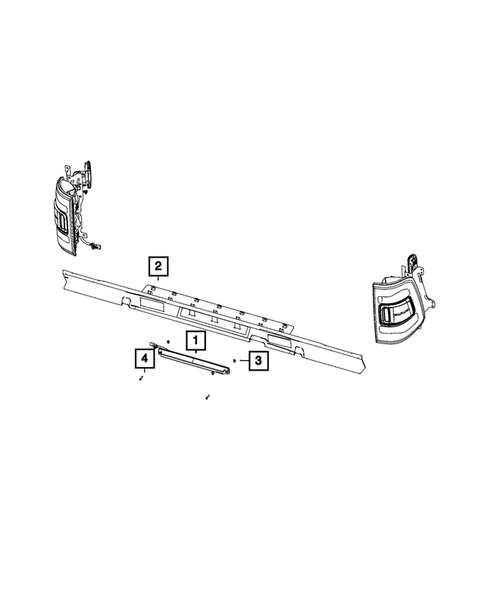 2
1
4
3