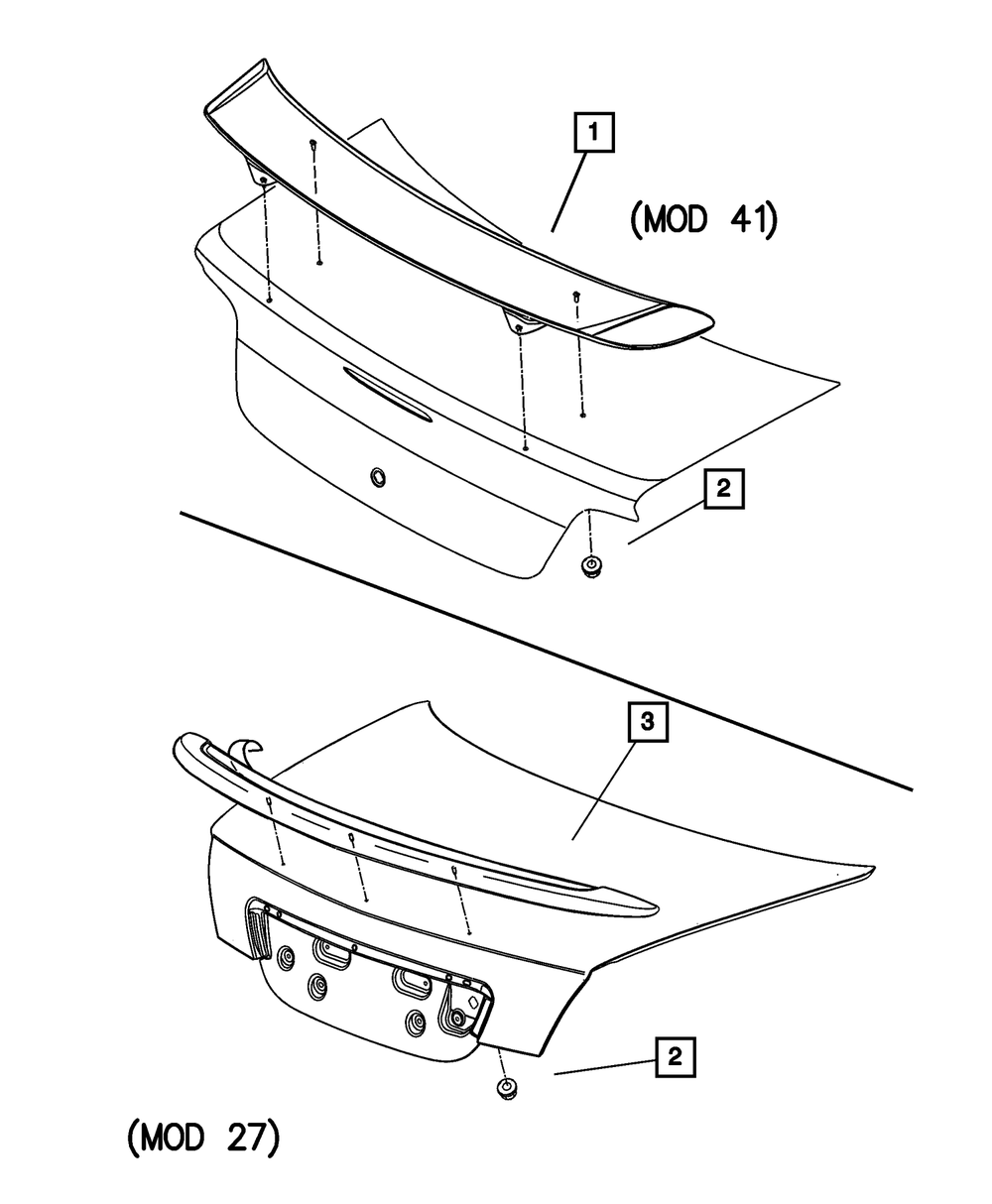 1

(MOD 41)

2

3

2

(MOD 27)