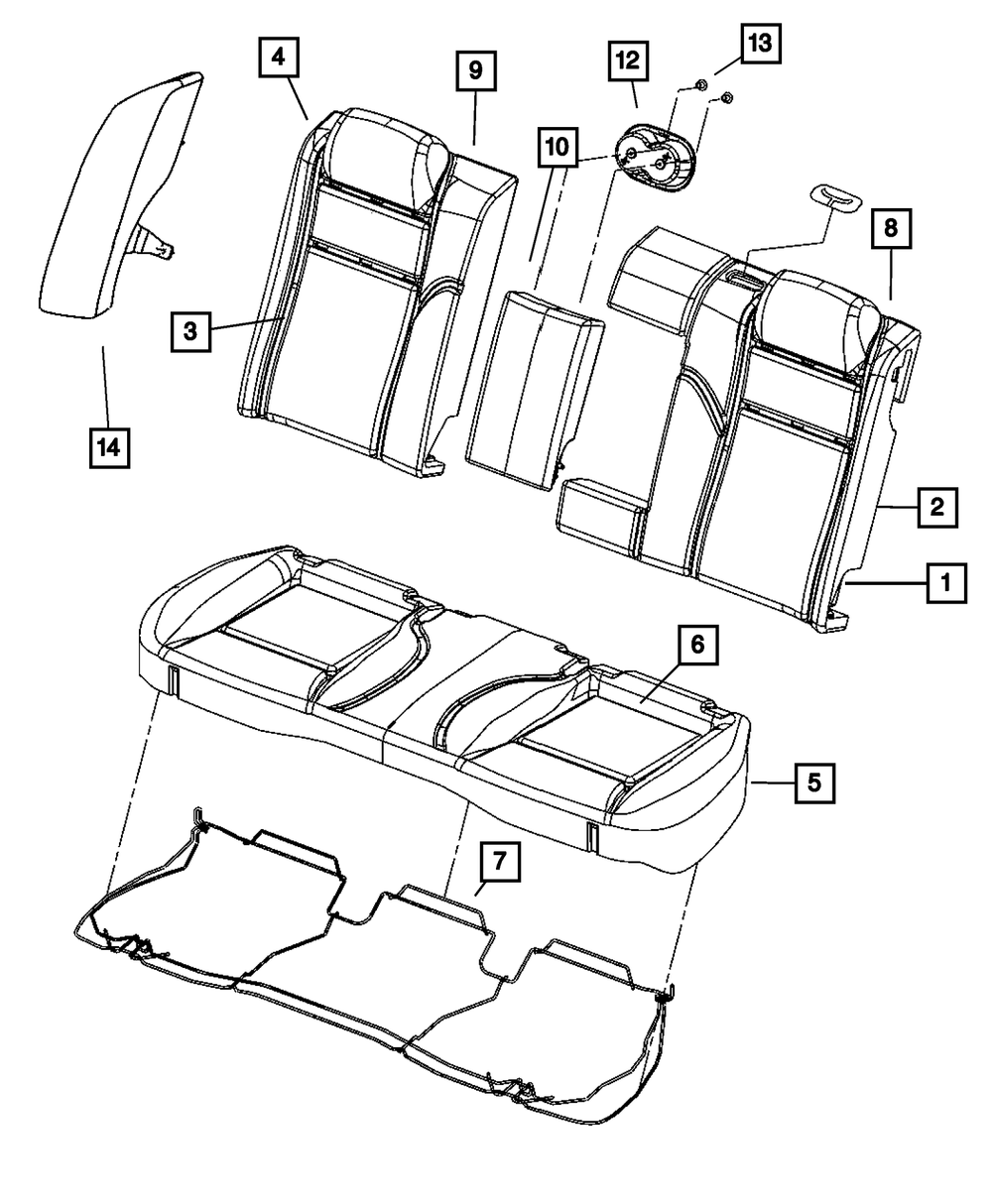 4
9
12
13
10
8
3
14
2
1
6
5
7