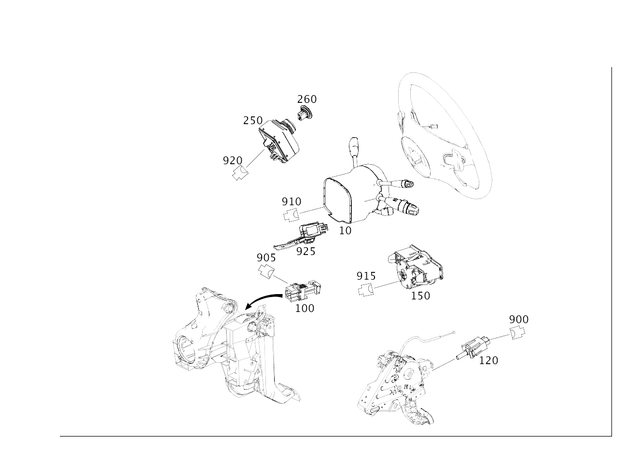 260
250
920
910
10
925
905
915
150
100
900
120