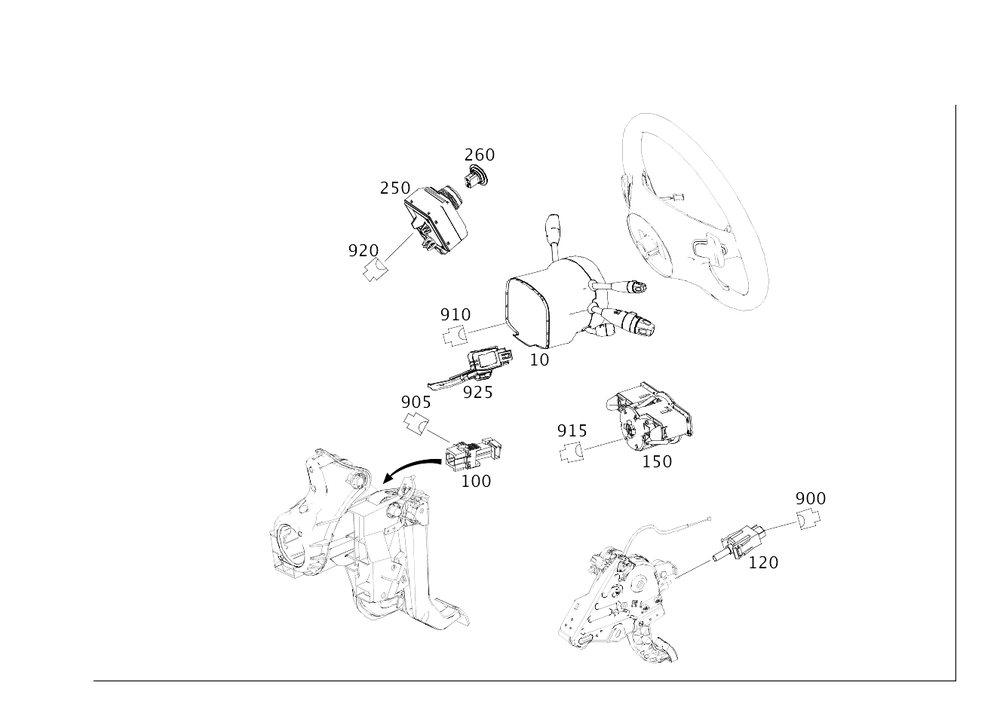 260
250
920
910
10
925
905
915
150
100
900
120