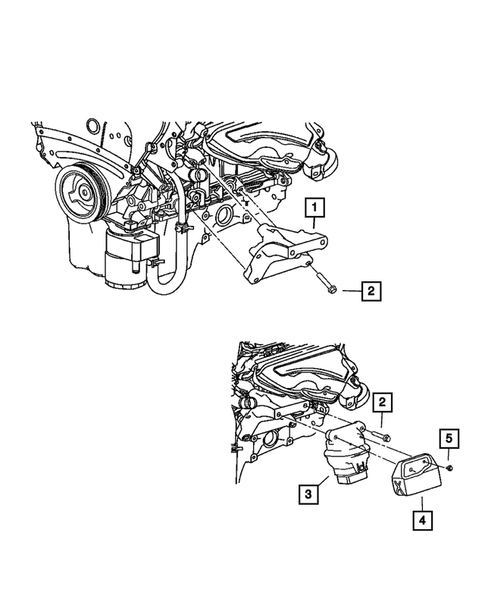 1
2
2
5
3
4