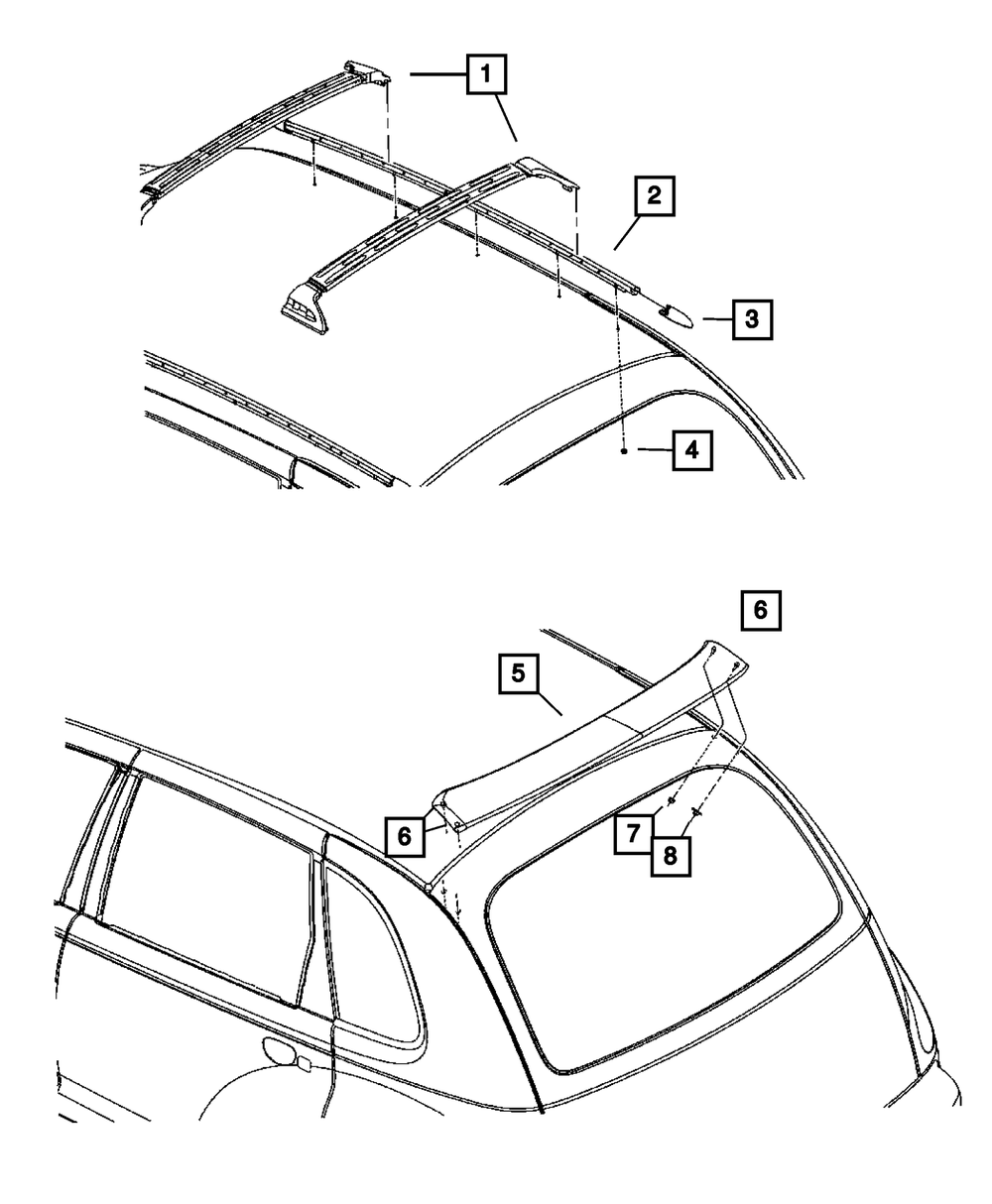 1
2
3
4
6
5
6
7
8