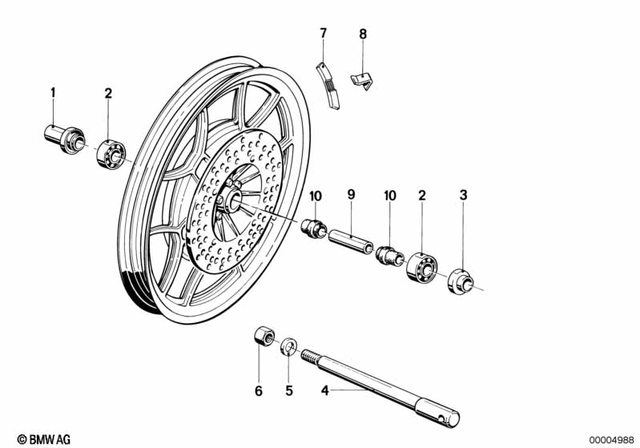 7
8
1
2
10
9
10
2
3
6
5
4
© BMW AG
00004988