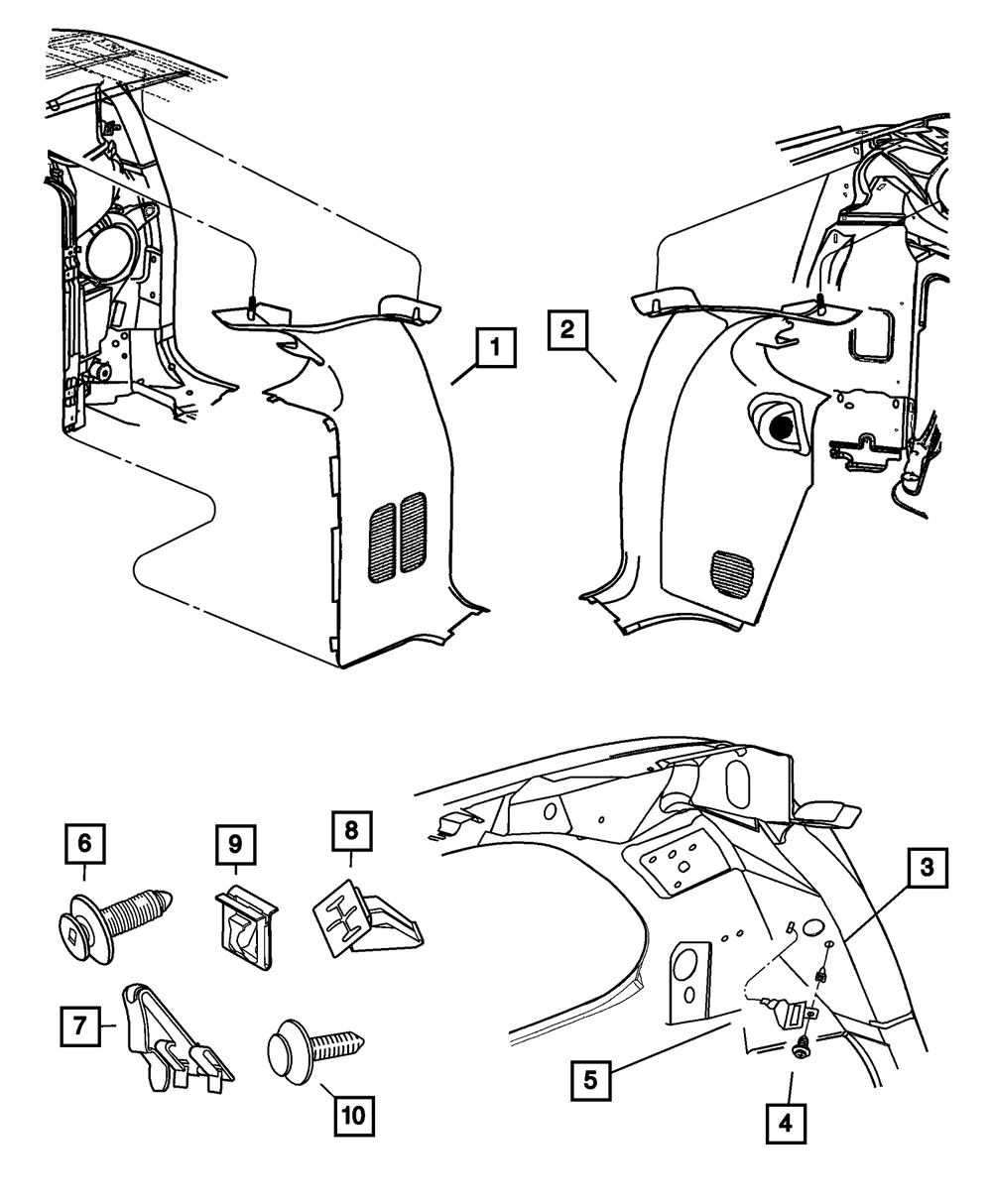 1
2
6
9
8
3
7
10
5
4